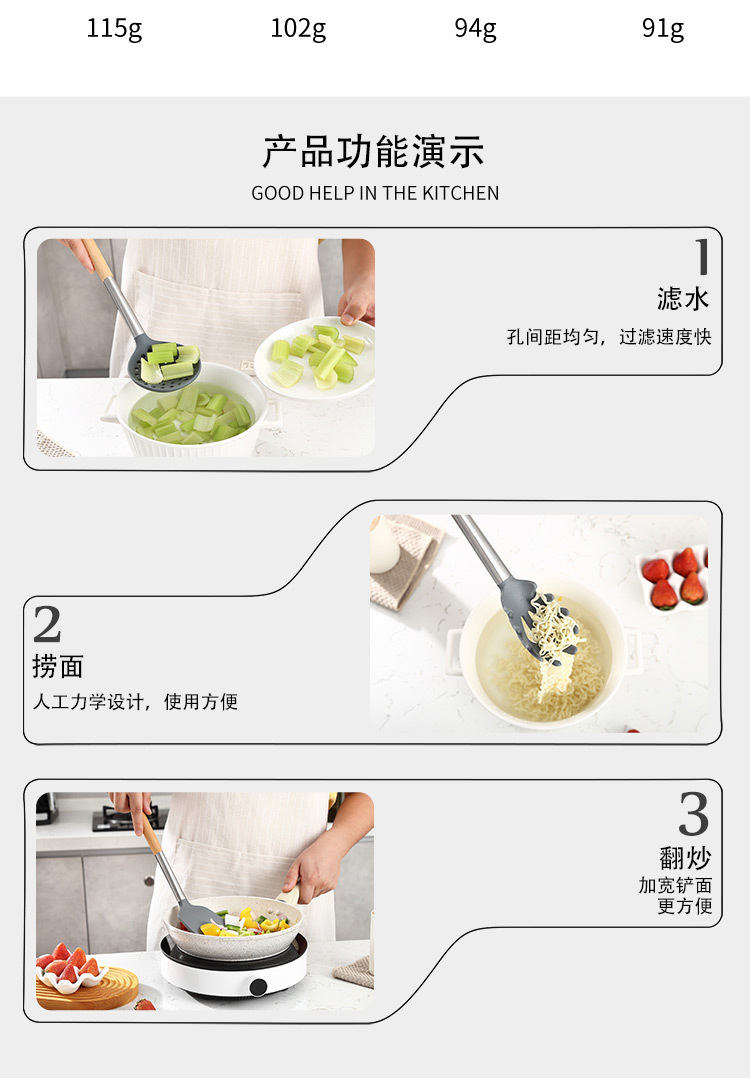 115g 102g 94g 91g

产品功能演示

GOOD HELP IN THE KITCHEN

1

滤水

孔间距均匀，过滤速度快

2

捞面

人工力学设计，使用方便

3

翻炒

加宽铲面
更方便