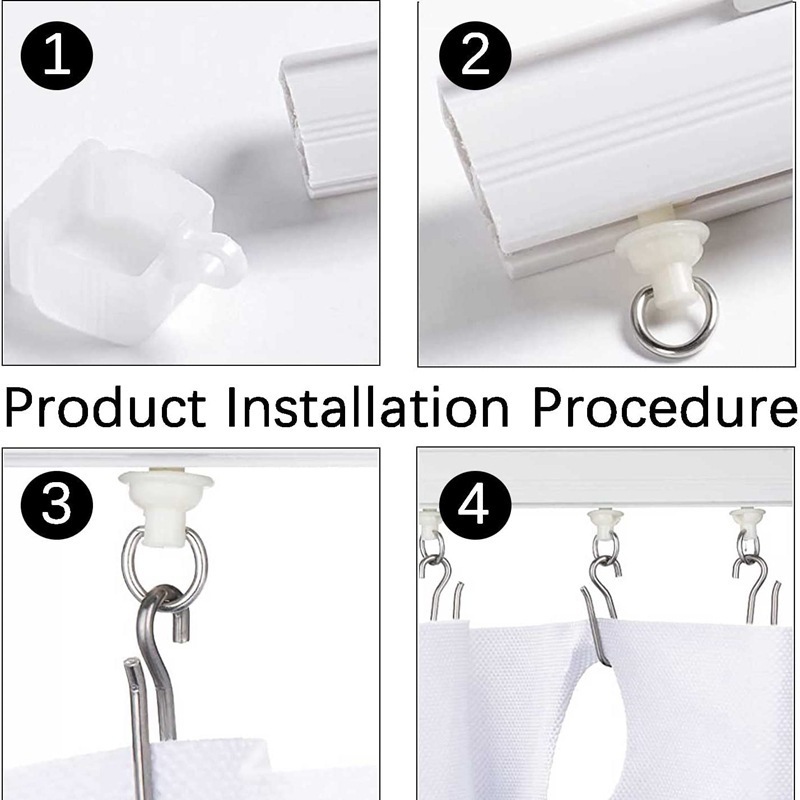 1

2

Product Installation Procedure

3

4