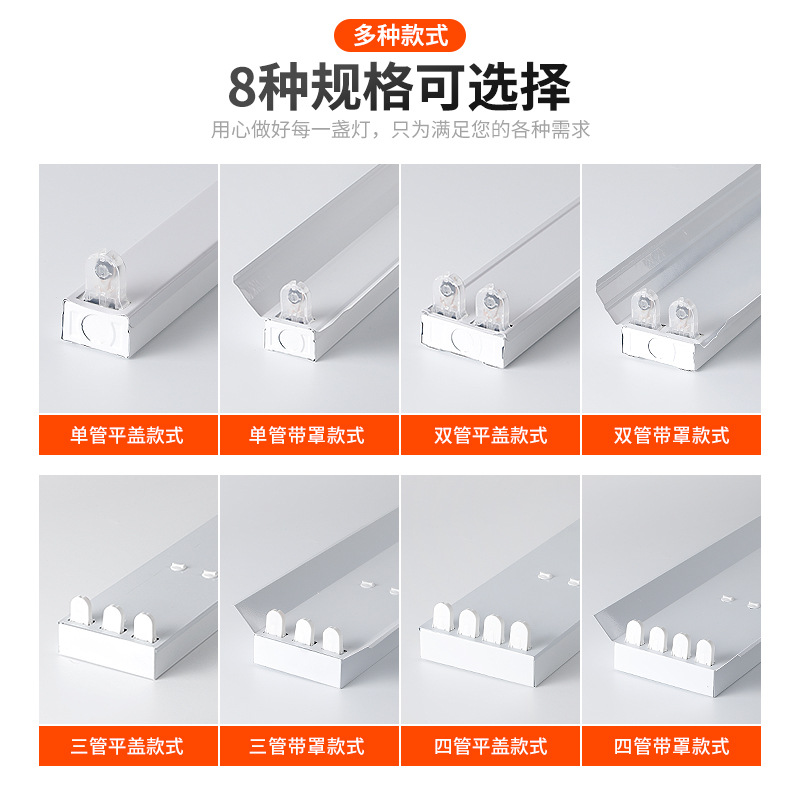 多种款式

8种规格可选择

用心做好每一盏灯，只为满足您的各种需求

单管平盖款式

单管带罩款式

双管平盖款式

双管带罩款式

三管平盖款式

三管带罩款式

四管平盖款式

四管带罩款式