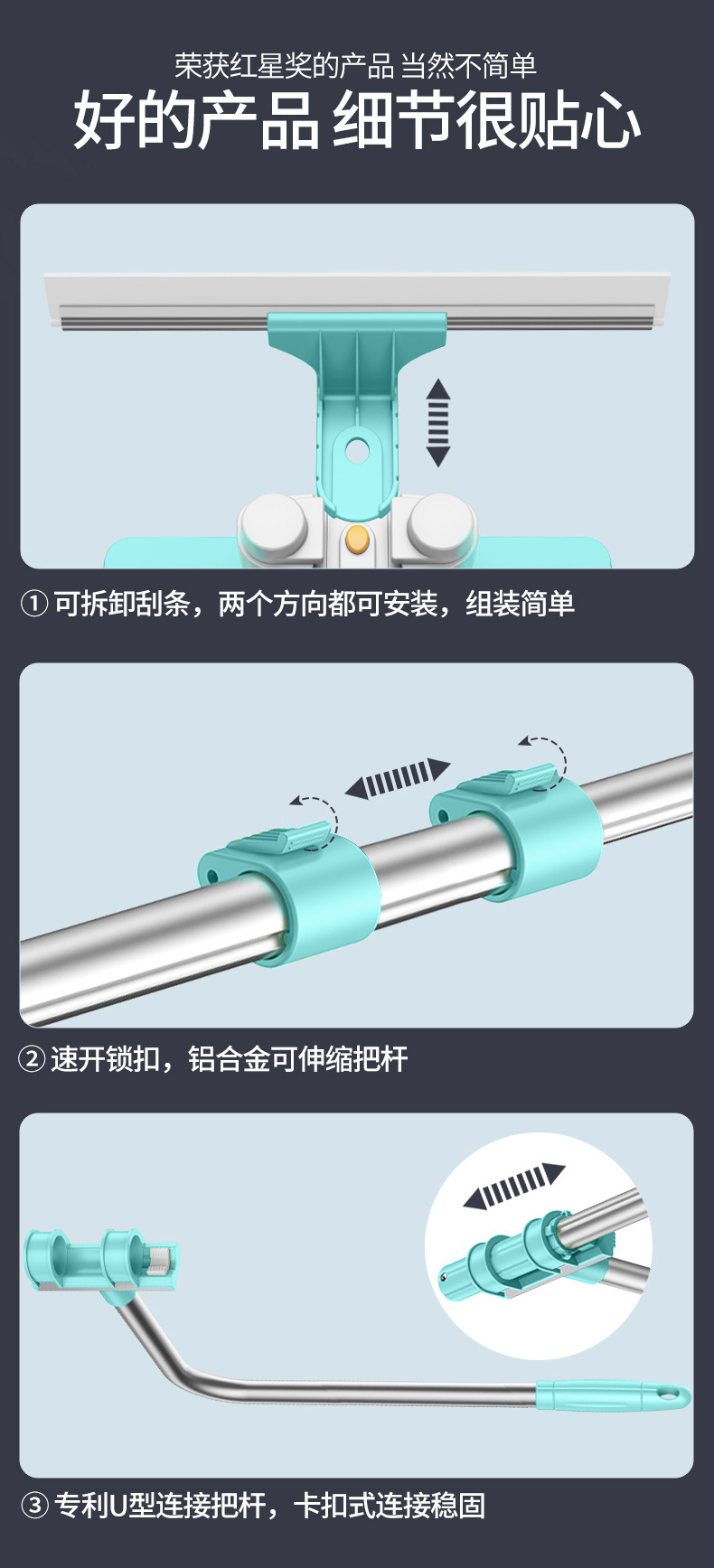 荣获红星奖的产品 当然不简单

好的产品 细节很贴心

① 可拆卸刮条，两个方向都可安装，组装简单

② 速开锁扣，铝合金可伸缩把杆

③ 专利U型连接把杆，卡扣式连接稳固