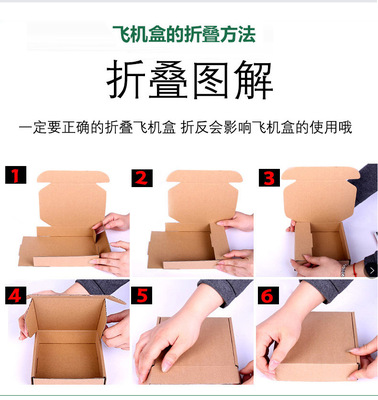 飞机盒的折叠方法

折叠图解

一定要正确的折叠飞机盒 折反会影响飞机盒的使用哦

1

2

3

4

5

6