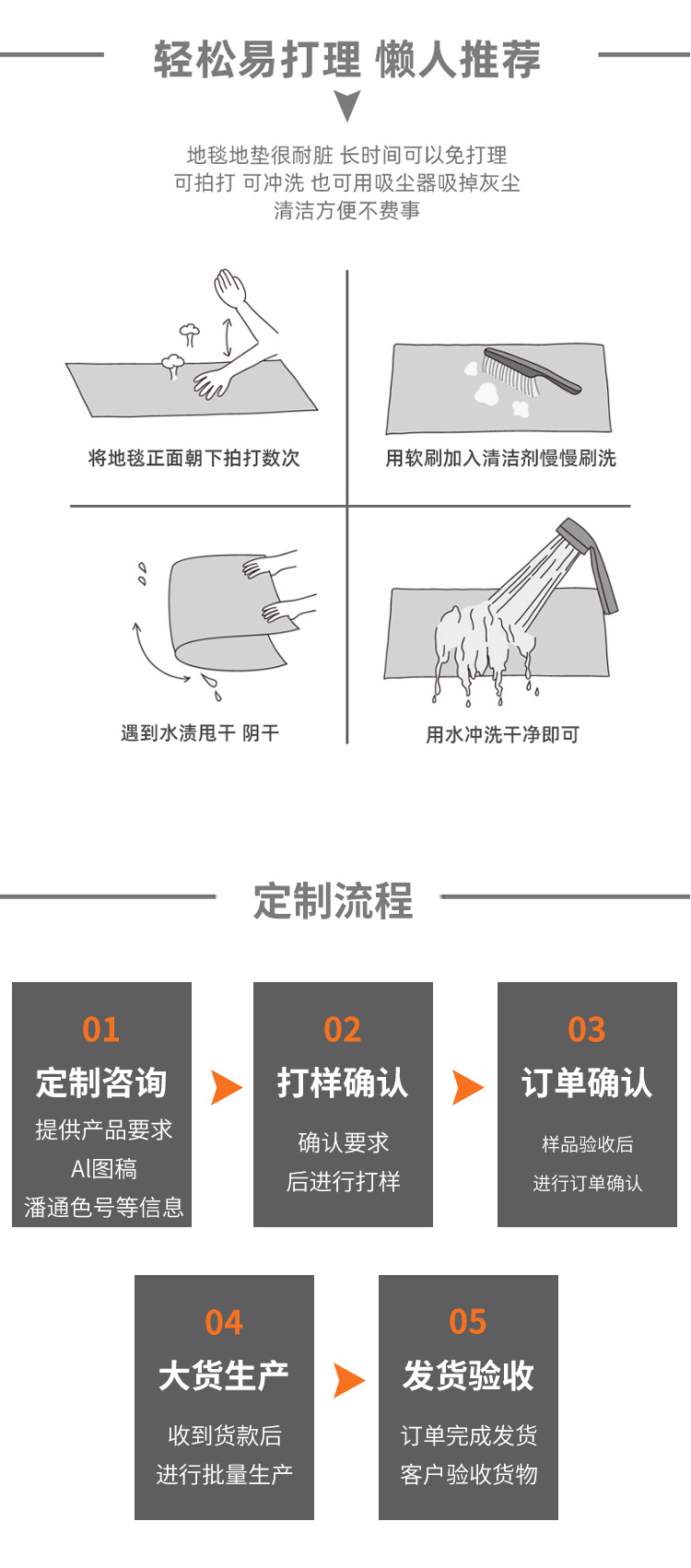 轻松易打理 懒人推荐

地毯地垫很耐脏 长时间可以免打理
可拍打 可冲洗 也可用吸尘器吸掉灰尘
清洁方便不费事

将地毯正面朝下拍打数次

用软刷加入清洁剂慢慢刷洗

遇到水渍甩干 阴干

用水冲洗干净即可

定制流程

01
定制咨询
提供产品要求
AI图稿
潘通色号等信息

02
打样确认
确认要求
后进行打样

03
订单确认
样品验收后
进行订单确认

04
大货生产
收到货款后
进行批量生产

05
发货验收
订单完成发货
客户验收货物