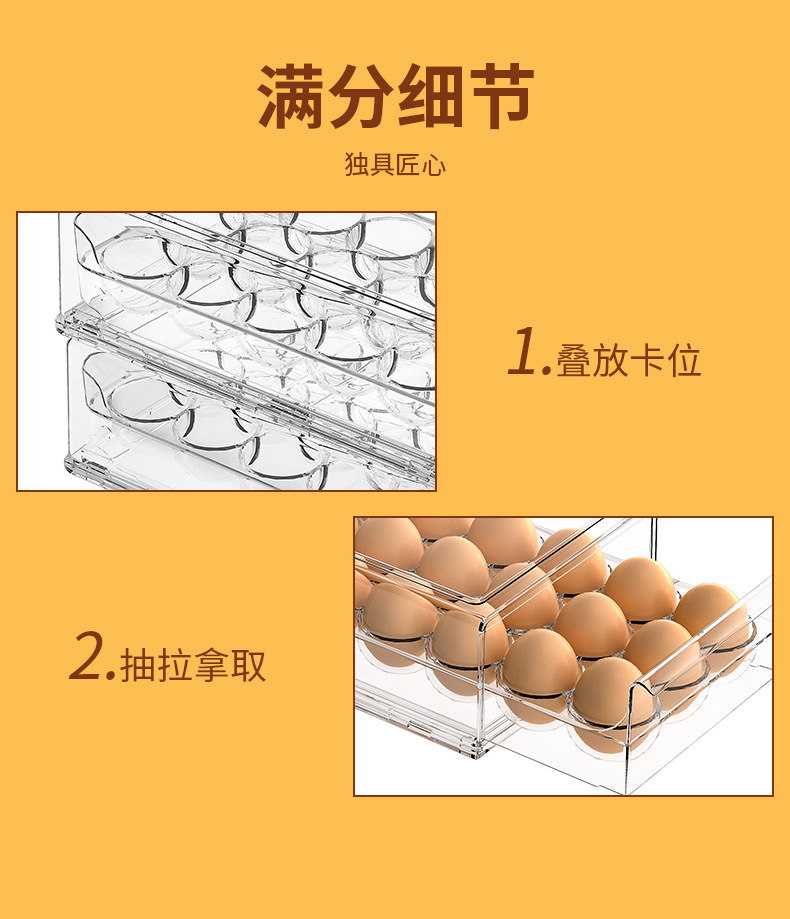 满分细节

独具匠心

1.叠放卡位

2.抽拉拿取