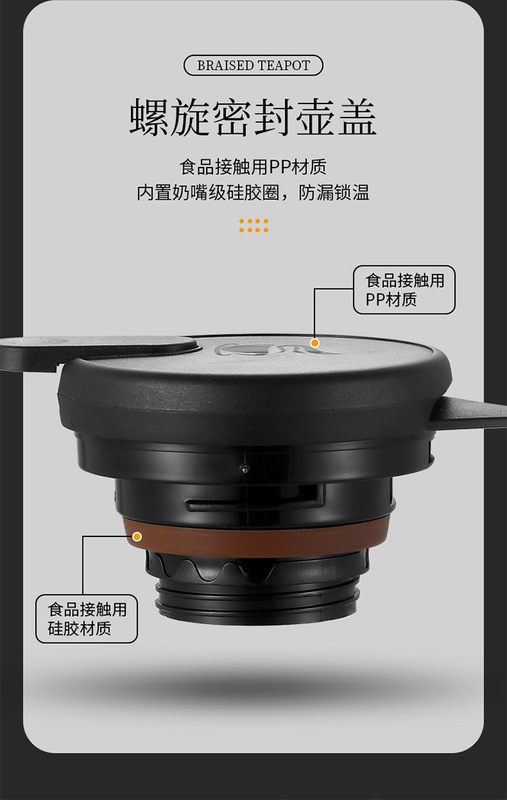 BRAISED TEAPOT

螺旋密封壶盖

食品接触用PP材质
内置奶嘴级硅胶圈，防漏锁温

食品接触用
PP材质

食品接触用
硅胶材质