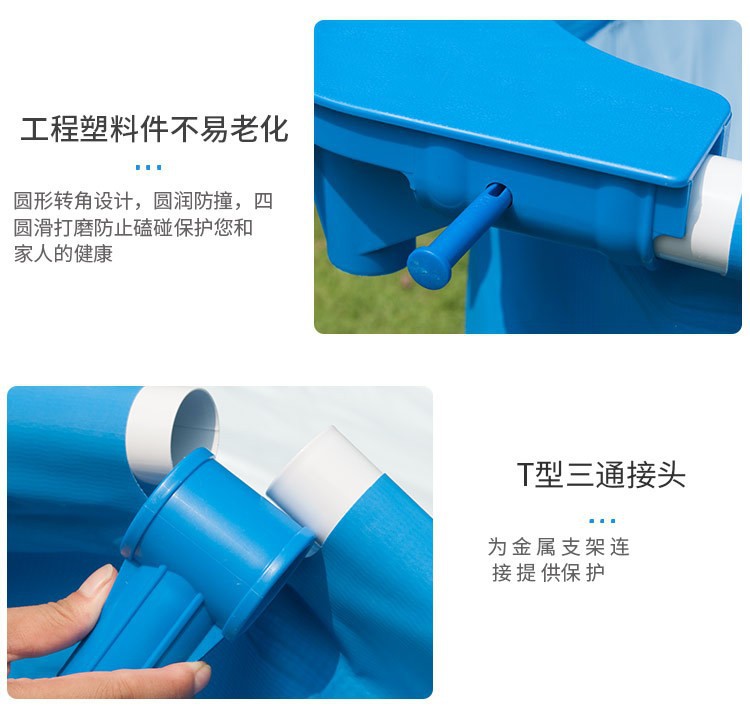 工程塑料件不易老化

圆形转角设计，圆润防撞，四圆滑打磨防止磕碰保护您和家人的健康

T型三通接头

为金属支架连接提供保护