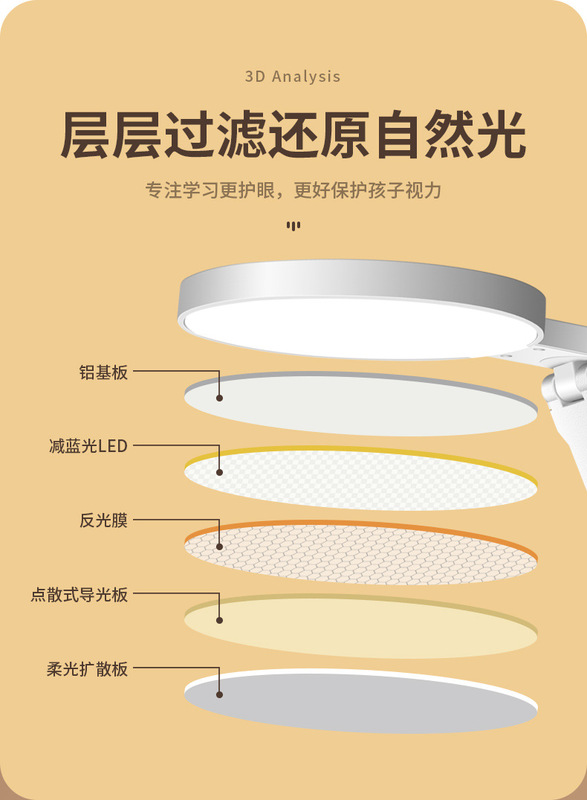 3D Analysis

层层过滤还原自然光

专注学习更护眼，更好保护孩子视力

铝基板

减蓝光LED

反光膜

点散式导光板

柔光扩散板