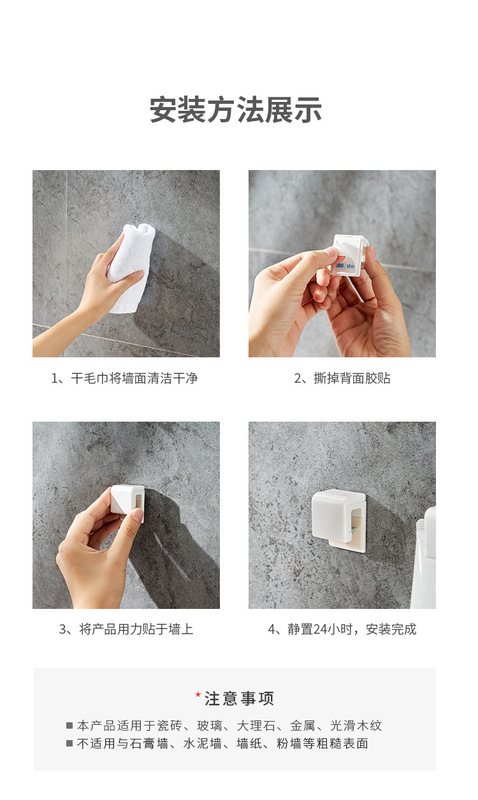 安装方法展示

1、干毛巾将墙面清洁干净

2、撕掉背面胶贴

3、将产品用力贴于墙上

4、静置24小时，安装完成

*注意事项

■ 本产品适用于瓷砖、玻璃、大理石、金属、光滑木纹
■ 不适用与石膏墙、水泥墙、墙纸、粉墙等粗糙表面