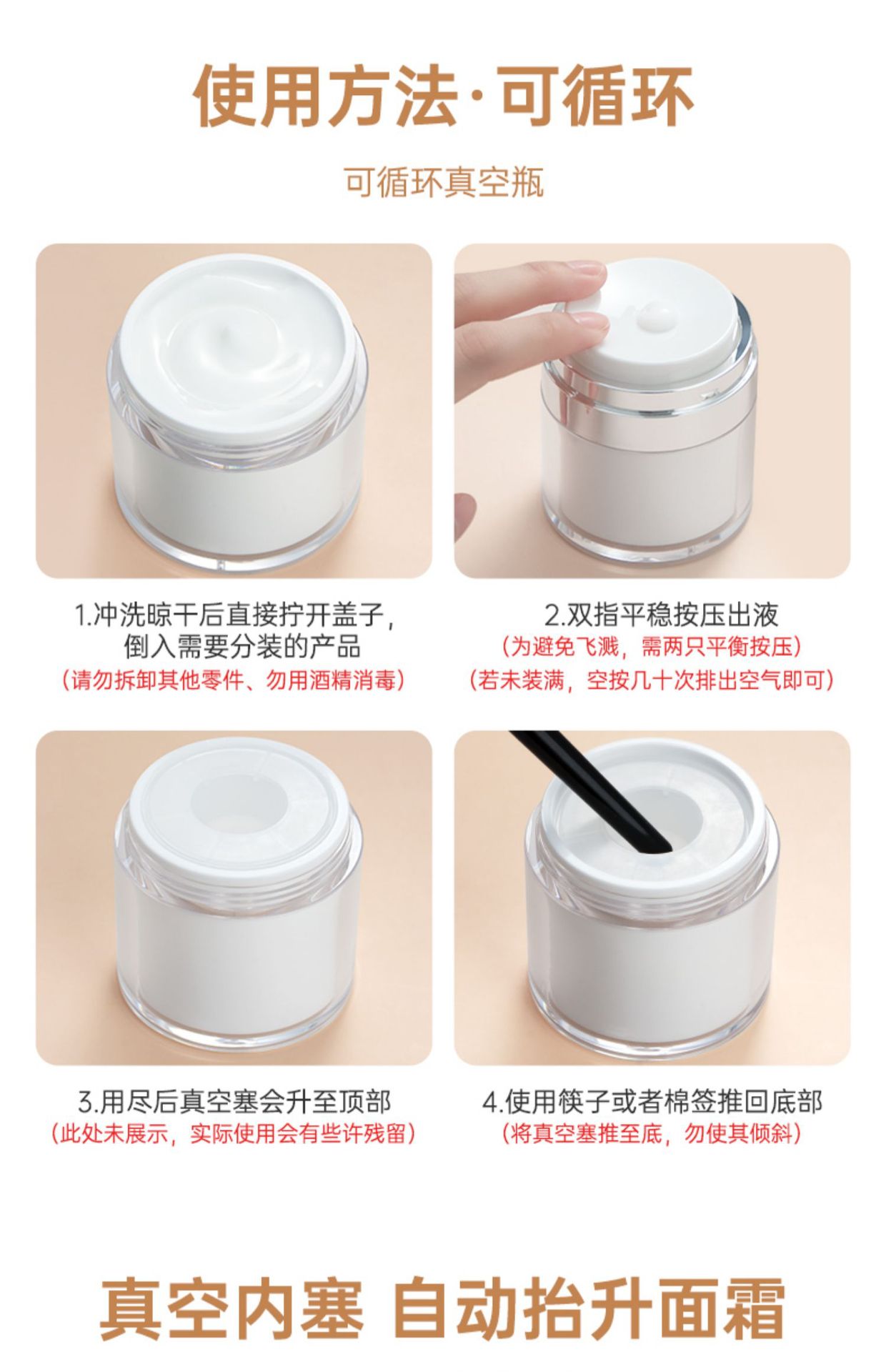 使用方法·可循环

可循环真空瓶

1.冲洗晾干后直接拧开盖子，倒入需要分装的产品
（请勿拆卸其他零件、勿用酒精消毒）

2.双指平稳按压出液
（为避免飞溅，需两只平衡按压）
（若未装满，空按几十次排出空气即可）

3.用尽后真空塞会升至顶部
（此处未展示，实际使用会有些许残留）

4.使用筷子或者棉签推回底部
（将真空塞推至底，勿使其倾斜）

真空内塞 自动抬升面霜