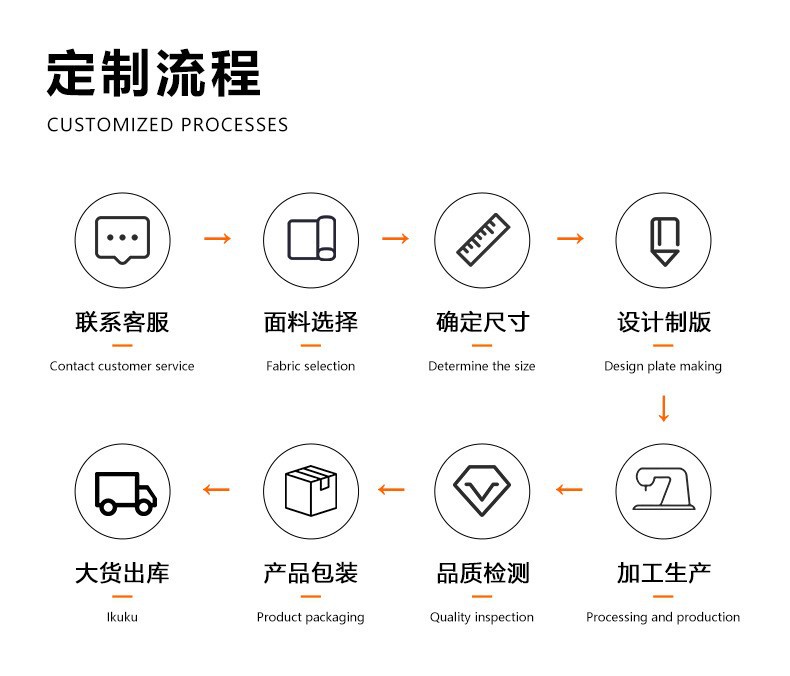 定制流程

CUSTOMIZED PROCESSES

联系客服
Contact customer service

面料选择
Fabric selection

确定尺寸
Determine the size

设计制版
Design plate making

加工生产
Processing and production

品质检测
Quality inspection

产品包装
Product packaging

大货出库
Ikuku