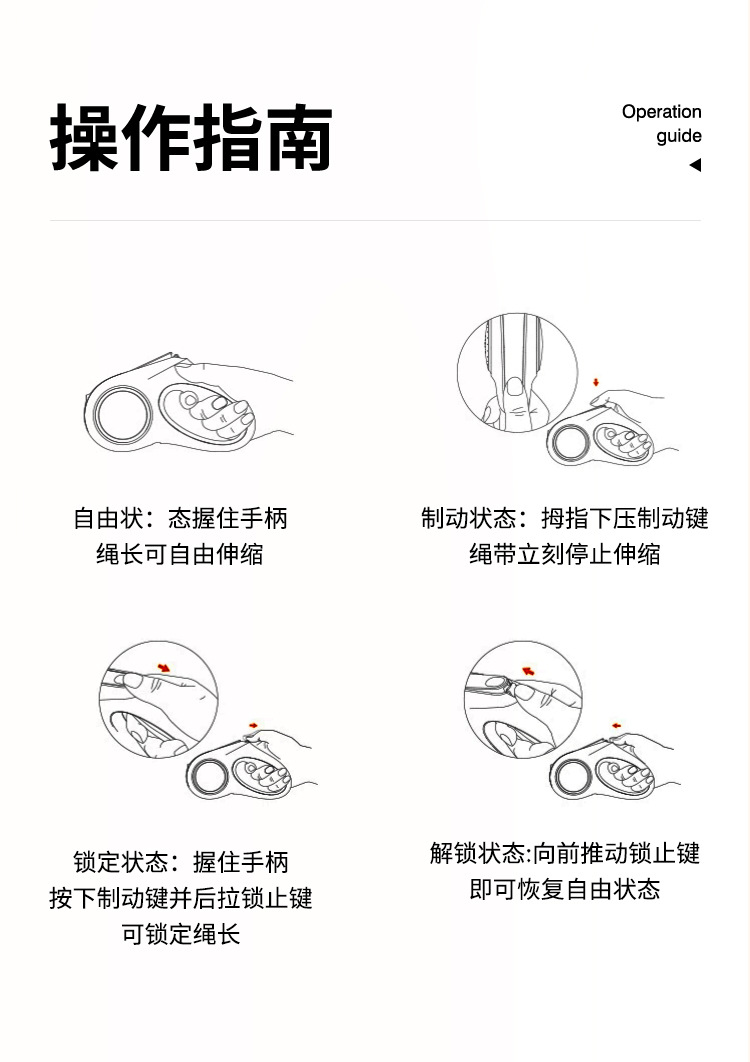 操作指南

Operation guide

自由状：态握住手柄
绳长可自由伸缩

制动状态：拇指下压制动键
绳带立刻停止伸缩

锁定状态：握住手柄
按下制动键并后拉锁止键
可锁定绳长

解锁状态:向前推动锁止键
即可恢复自由状态