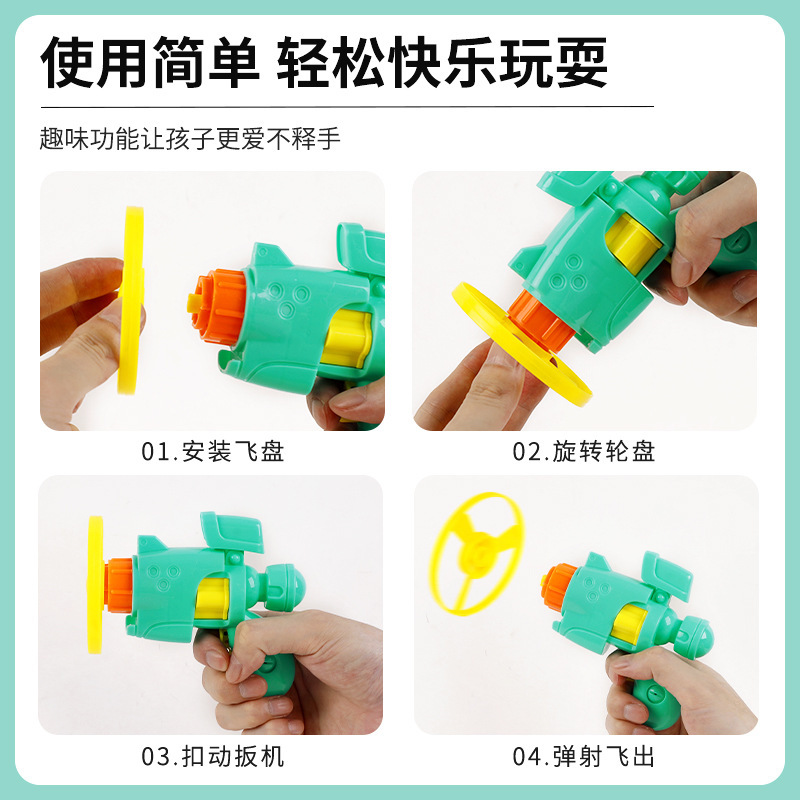 使用简单 轻松快乐玩耍

趣味功能让孩子更爱不释手

01.安装飞盘

02.旋转轮盘

03.扣动扳机

04.弹射飞出