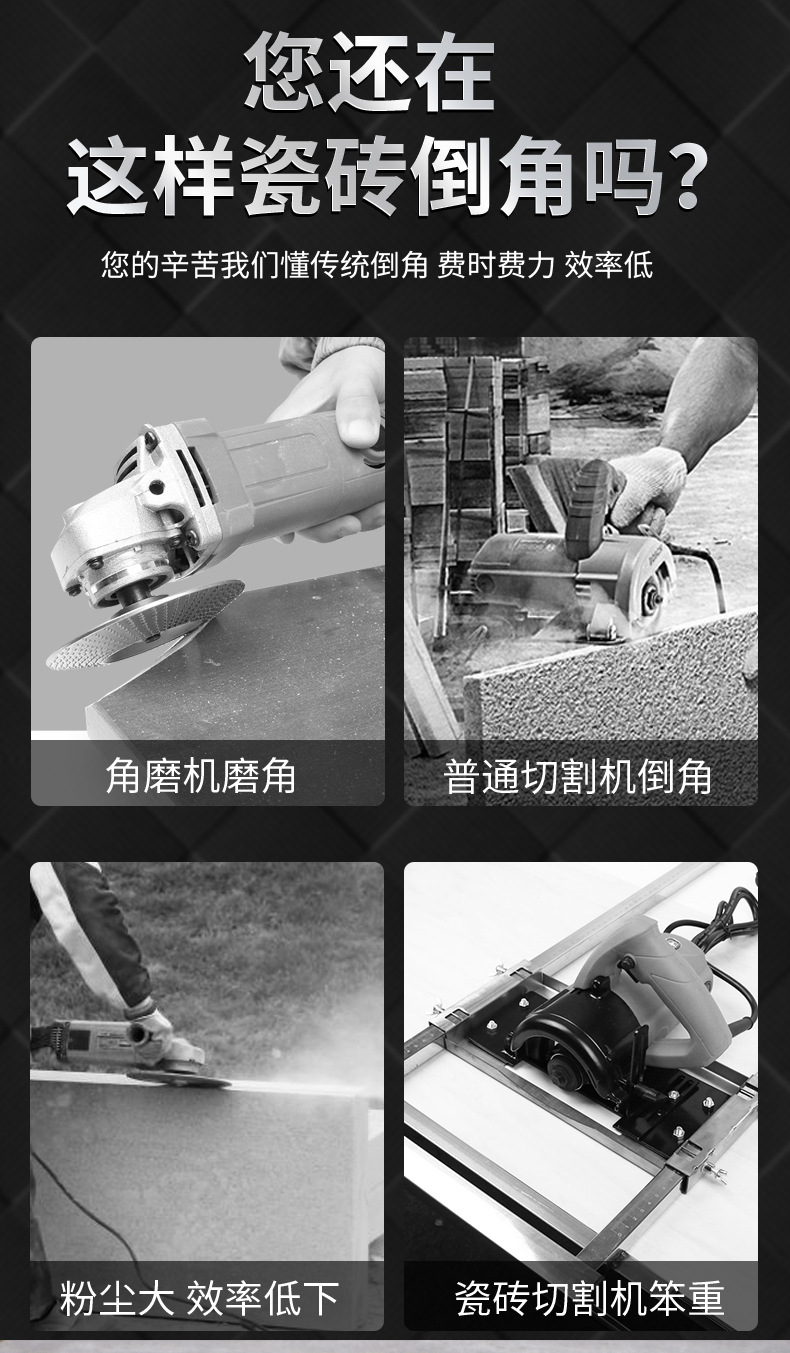 您还在
这样瓷砖倒角吗?

您的辛苦我们懂传统倒角 费时费力 效率低

角磨机磨角

普通切割机倒角

粉尘大 效率低下

瓷砖切割机笨重