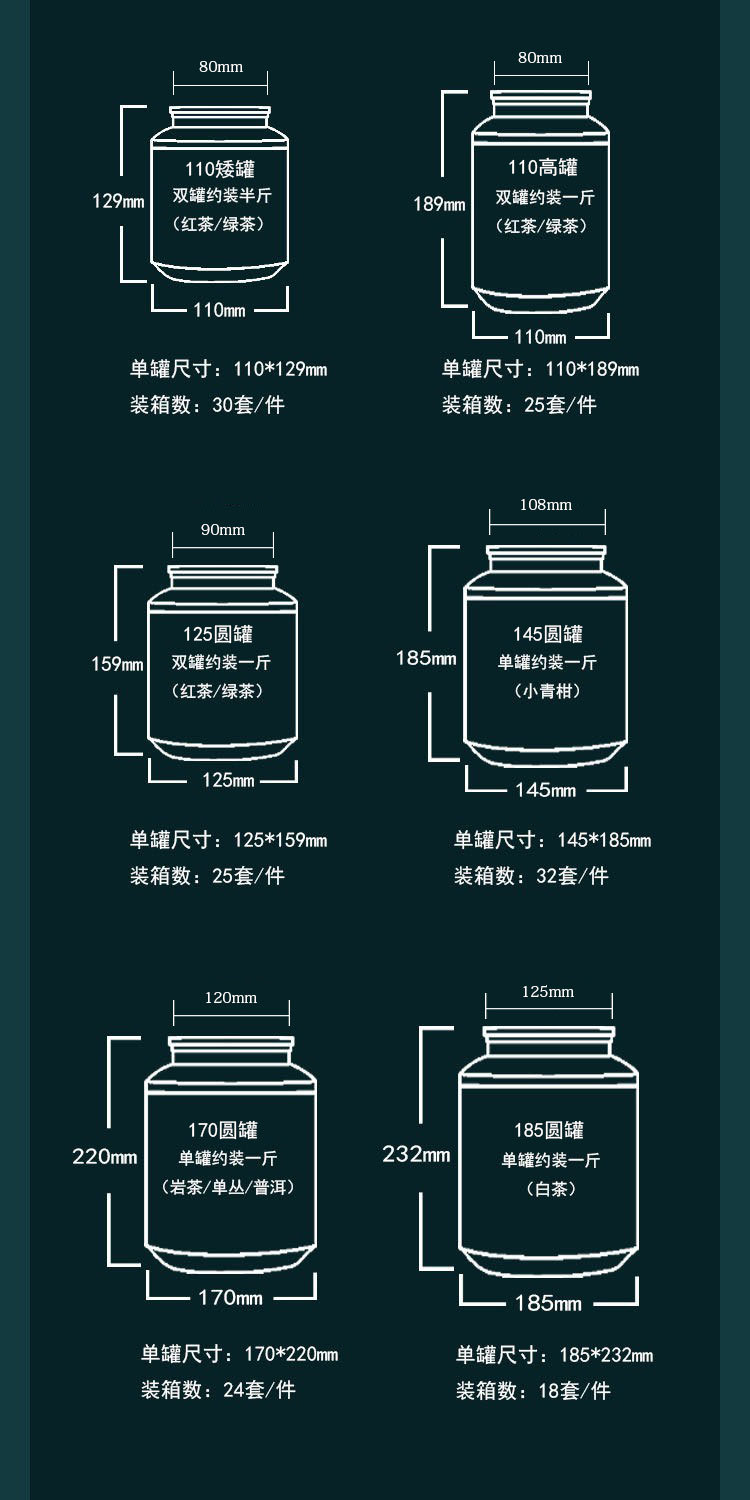 80mm

129mm

110矮罐
双罐约装半斤
（红茶/绿茶）

110mm

单罐尺寸：110*129mm
装箱数：30套/件

80mm

189mm

110高罐
双罐约装一斤
（红茶/绿茶）

110mm

单罐尺寸：110*189mm
装箱数：25套/件

90mm

159mm

125圆罐
双罐约装一斤
（红茶/绿茶）

125mm

单罐尺寸：125*159mm
装箱数：25套/件

108mm

185mm

145圆罐
单罐约装一斤
（小青柑）

145mm

单罐尺寸：145*185mm
装箱数：32套/件

120mm

220mm

170圆罐
单罐约装一斤
（岩茶/单丛/普洱）

170mm

单罐尺寸：170*220mm
装箱数：24套/件

125mm

232mm

185圆罐
单罐约装一斤
（白茶）

185mm

单罐尺寸：185*232mm
装箱数：18套/件