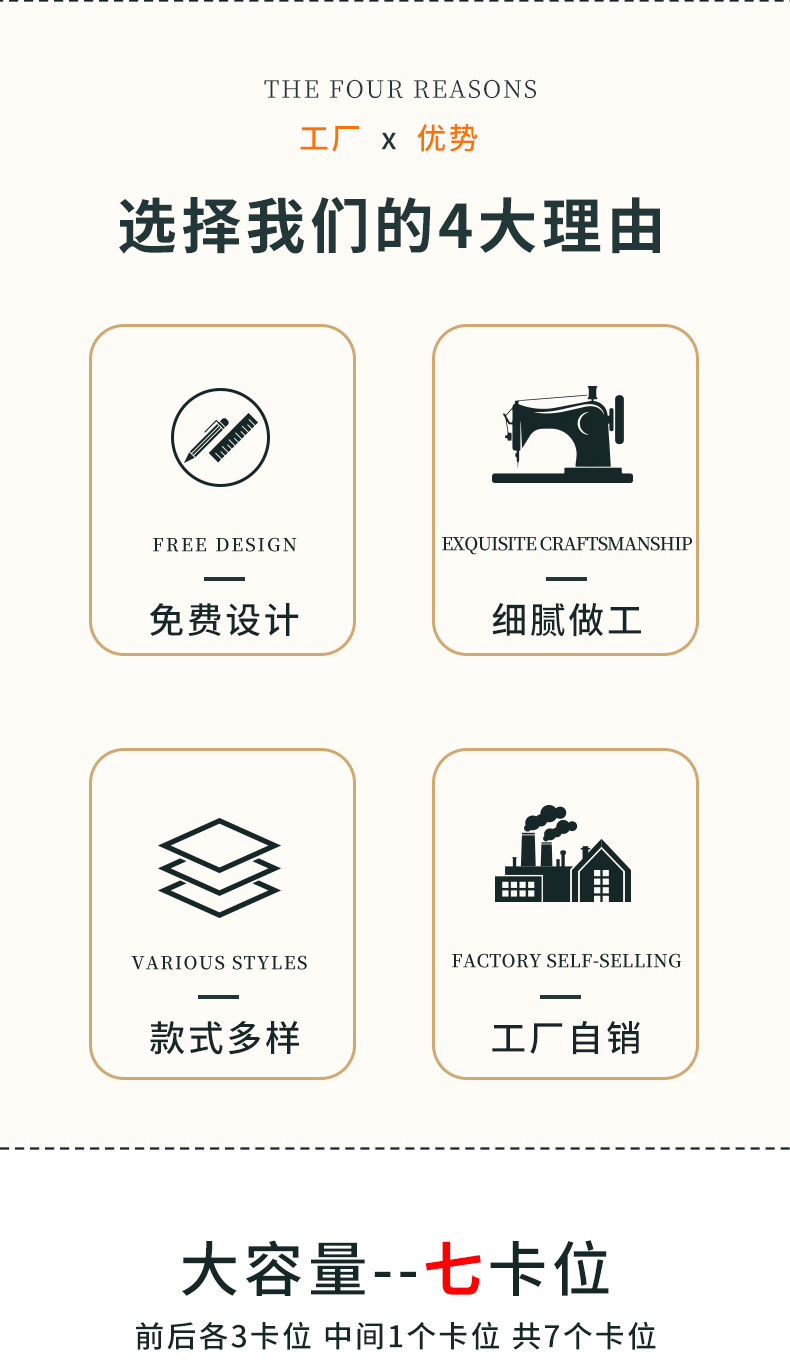 THE FOUR REASONS

工厂 x 优势

选择我们的4大理由

FREE DESIGN

免费设计

EXQUISITE CRAFTSMANSHIP

细腻做工

VARIOUS STYLES

款式多样

FACTORY SELF-SELLING

工厂自销

大容量--七卡位

前后各3卡位 中间1个卡位 共7个卡位