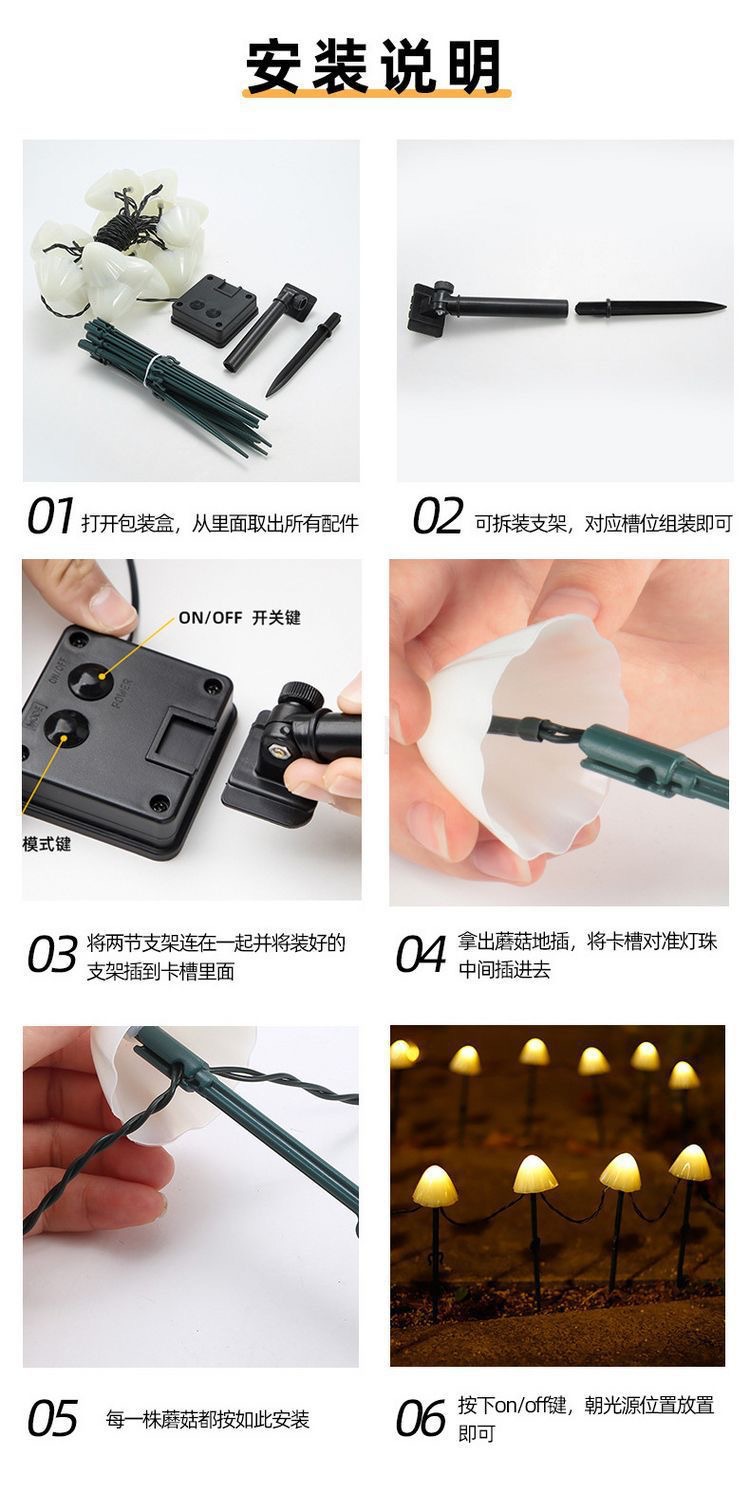 安装说明

01 打开包装盒，从里面取出所有配件

02 可拆装支架，对应槽位组装即可

ON/OFF 开关键

ON/OFF

POWER

MODE

模式键

03 将两节支架连在一起并将装好的支架插到卡槽里面

04 拿出蘑菇地插，将卡槽对准灯珠中间插进去

05 每一株蘑菇都按如此安装

06 按下on/off键，朝光源位置放置即可