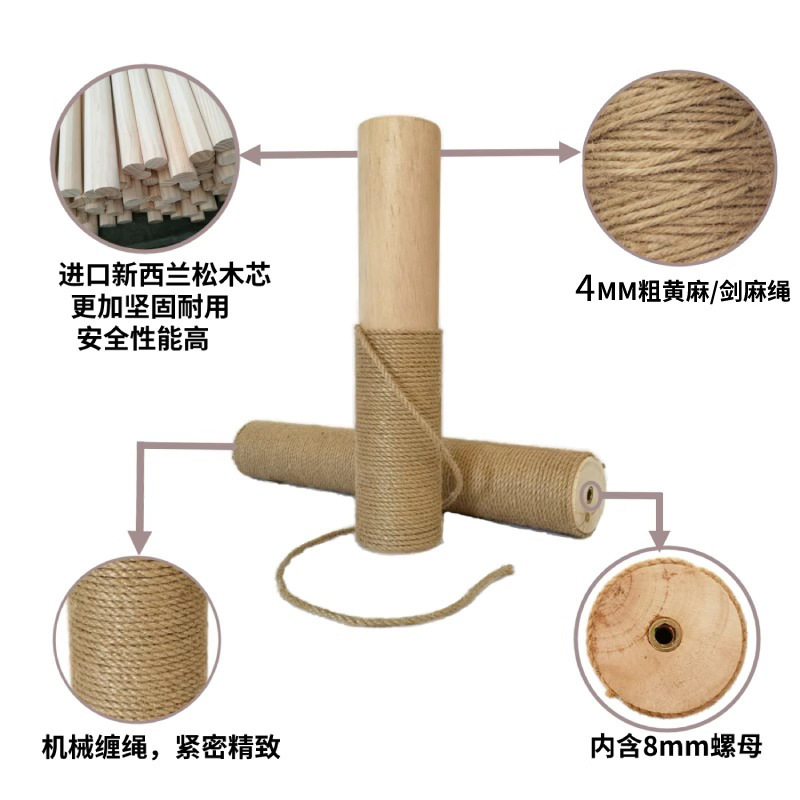 进口新西兰松木芯
更加坚固耐用
安全性能高

4MM粗黄麻/剑麻绳

机械缠绳，紧密精致

内含8mm螺母