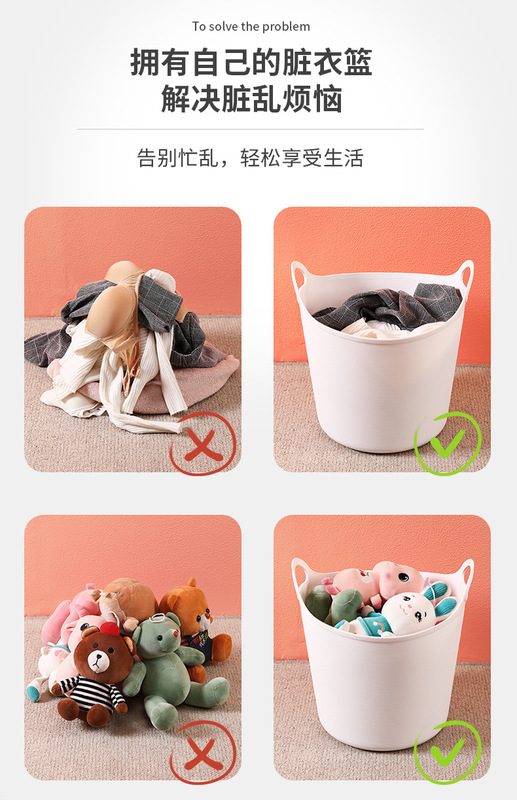 To solve the problem

拥有自己的脏衣篮
解决脏乱烦恼

告别忙乱，轻松享受生活