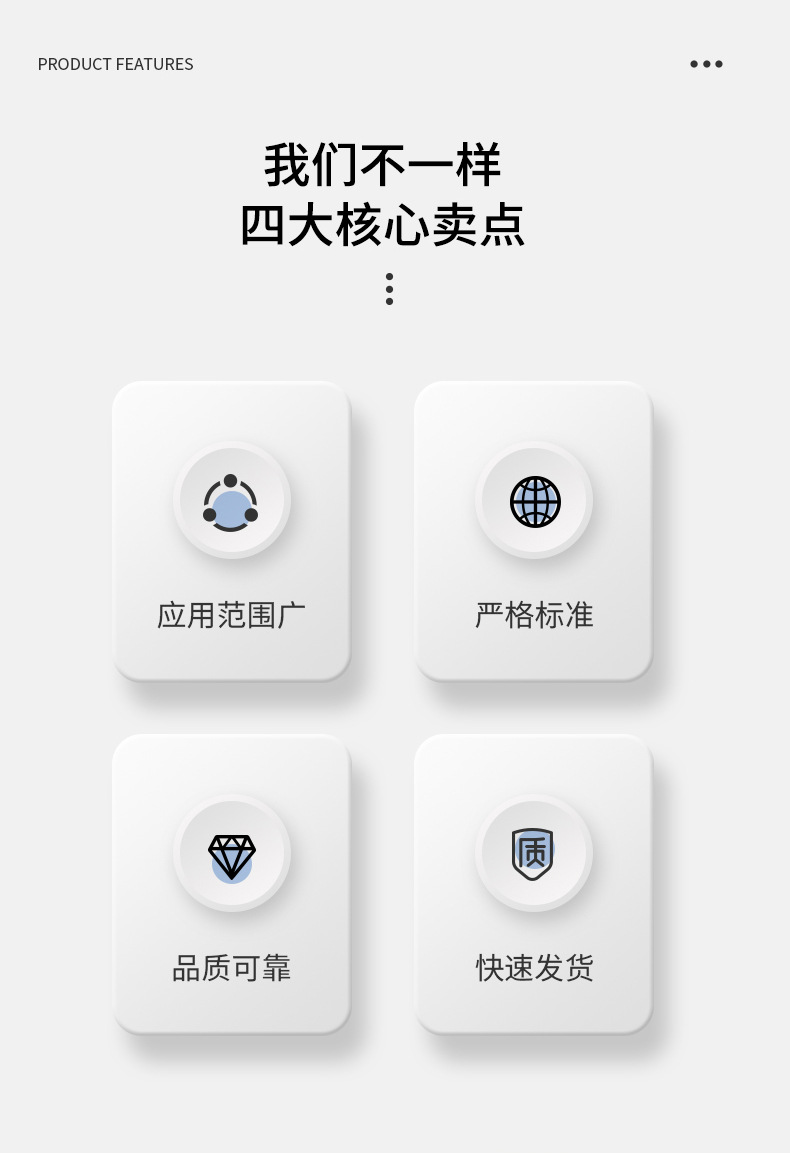 PRODUCT FEATURES

我们不一样
四大核心卖点

应用范围广

严格标准

品质可靠

质

快速发货