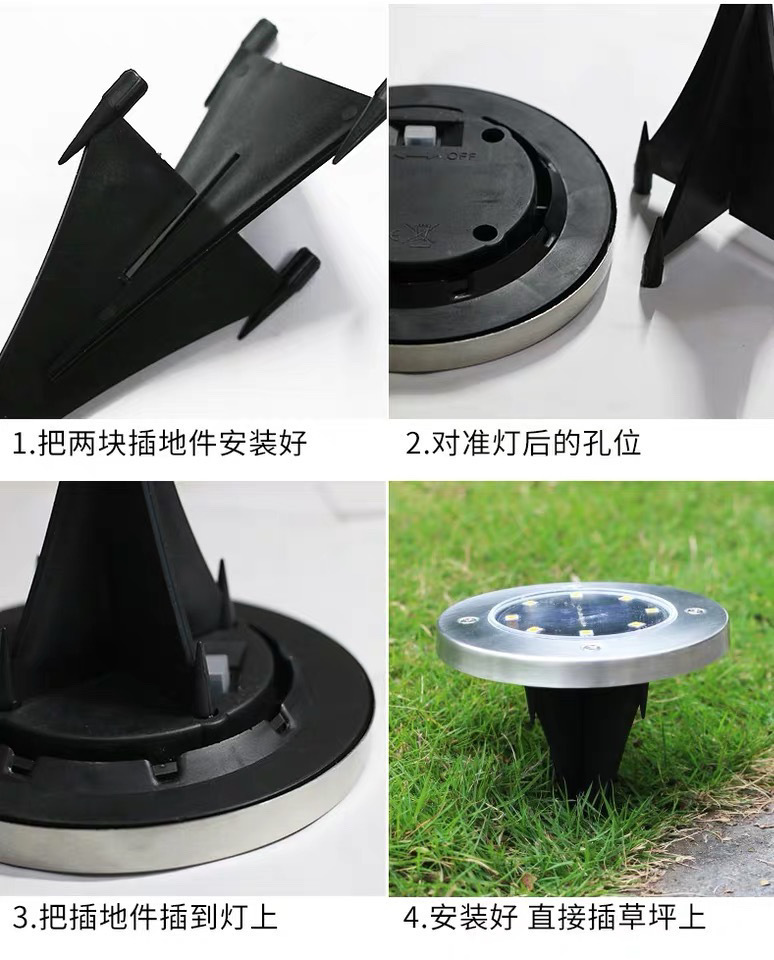 OFF

1.把两块插地件安装好

2.对准灯后的孔位

3.把插地件插到灯上

4.安装好 直接插草坪上