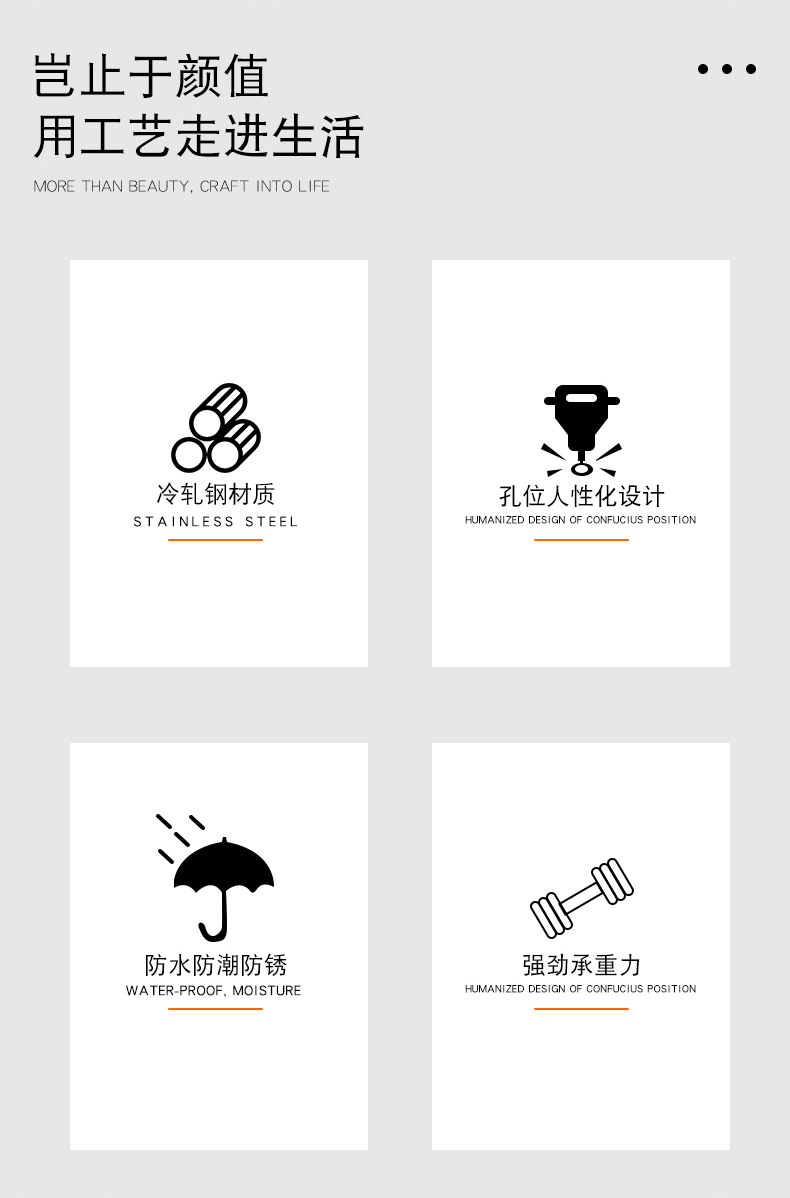 岂止于颜值
用工艺走进生活

MORE THAN BEAUTY, CRAFT INTO LIFE

冷轧钢材质
STAINLESS STEEL

孔位人性化设计
HUMANIZED DESIGN OF CONFUCIUS POSITION

防水防潮防锈
WATER-PROOF, MOISTURE

强劲承重力
HUMANIZED DESIGN OF CONFUCIUS POSITION