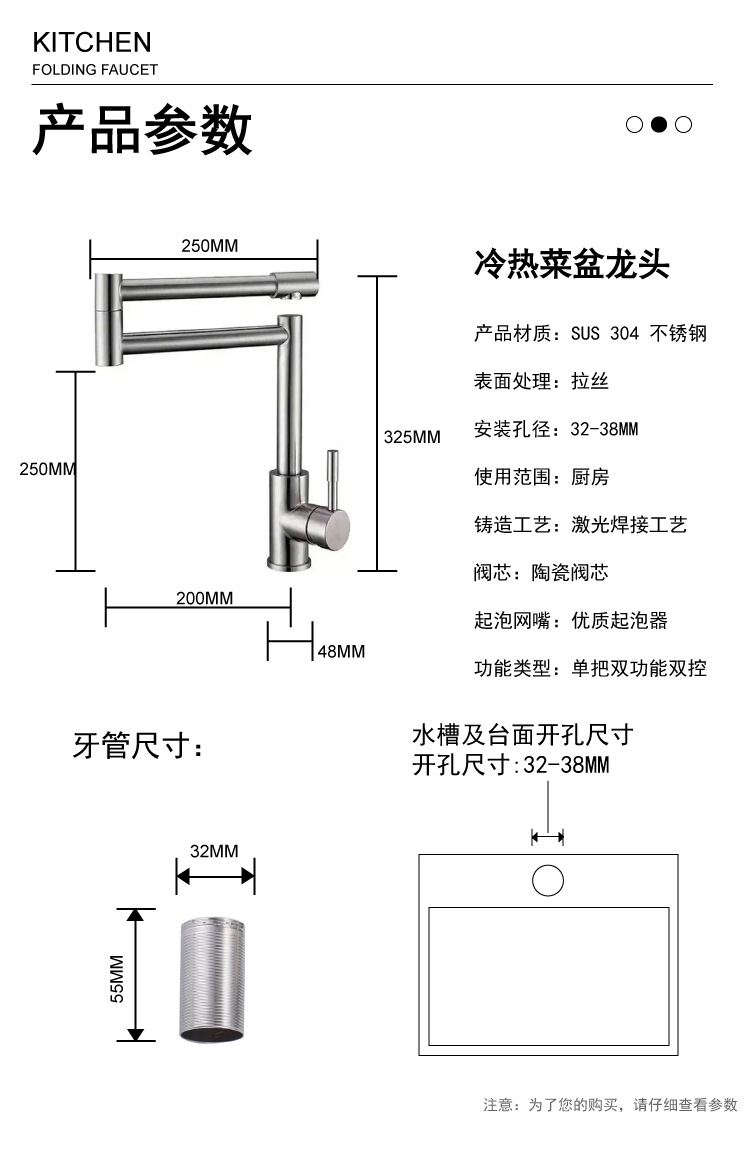 KITCHEN
FOLDING FAUCET

产品参数

250MM
250MM
325MM
200MM
48MM

冷热菜盆龙头

产品材质：SUS 304 不锈钢

表面处理：拉丝

安装孔径：32-38MM

使用范围：厨房

铸造工艺：激光焊接工艺

阀芯：陶瓷阀芯

起泡网嘴：优质起泡器

功能类型：单把双功能双控

牙管尺寸：

32MM
55MM

水槽及台面开孔尺寸
开孔尺寸:32-38MM

注意：为了您的购买，请仔细查看参数