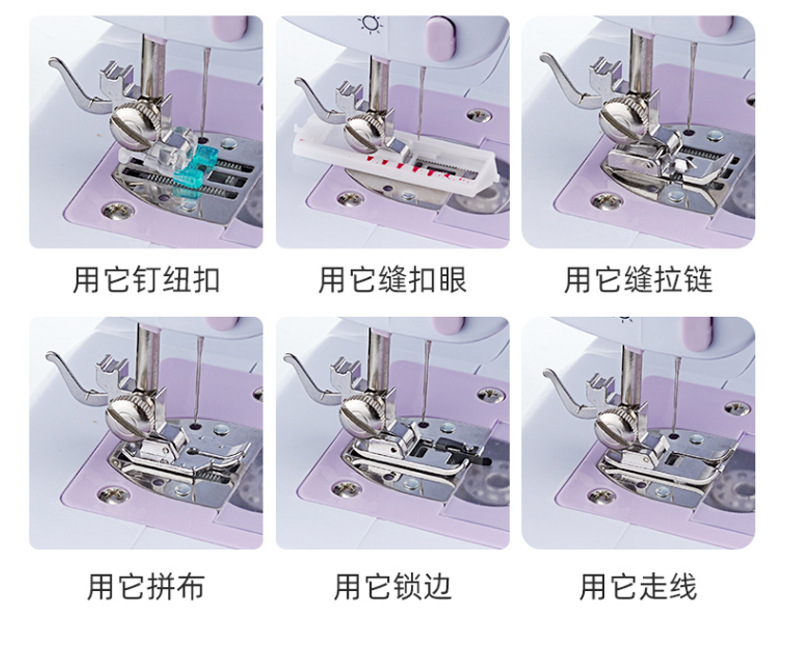 用它钉纽扣

用它缝扣眼

用它缝拉链

用它拼布

用它锁边

用它走线