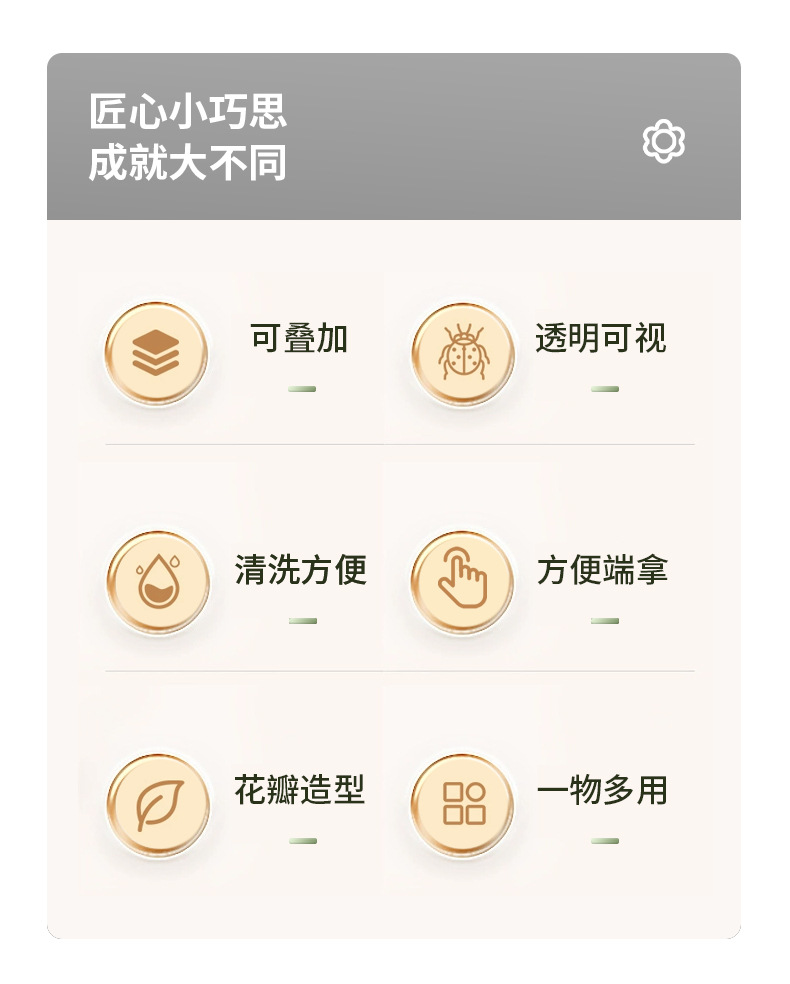 匠心小巧思
成就大不同

可叠加

透明可视

清洗方便

方便端拿

花瓣造型

一物多用