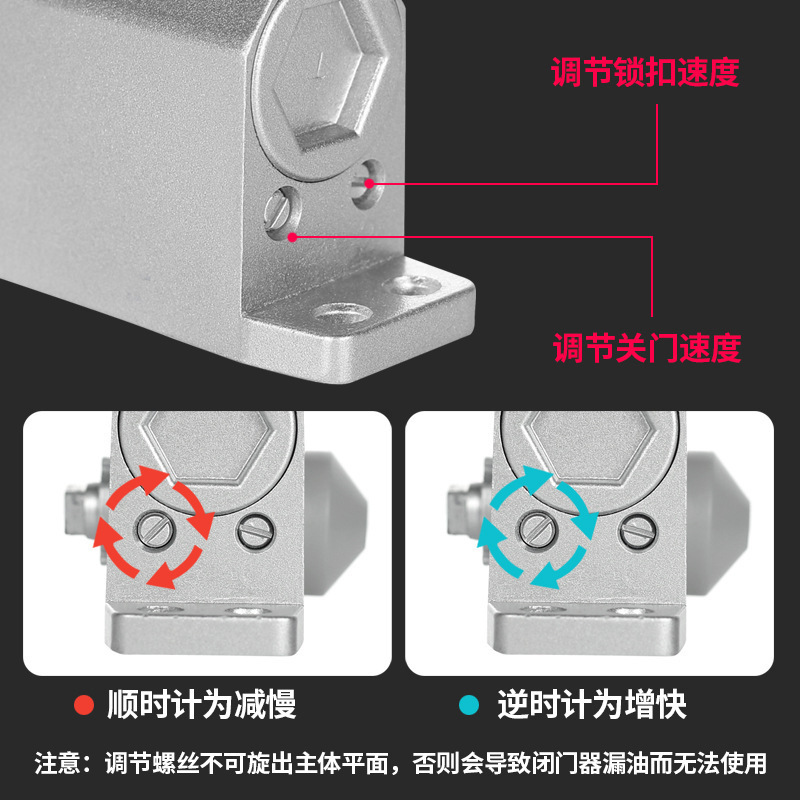 调节锁扣速度

调节关门速度

顺时计为减慢

逆时计为增快

注意：调节螺丝不可旋出主体平面，否则会导致闭门器漏油而无法使用