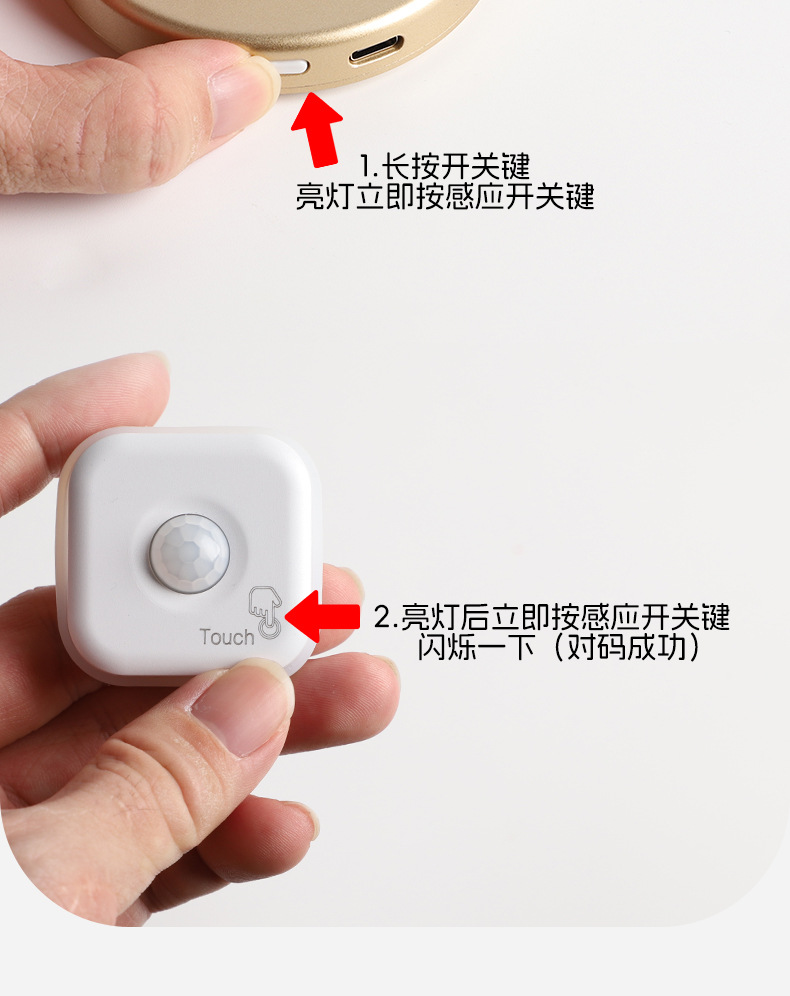 1.长按开关键
亮灯立即按感应开关键

Touch

2.亮灯后立即按感应开关键
闪烁一下（对码成功）