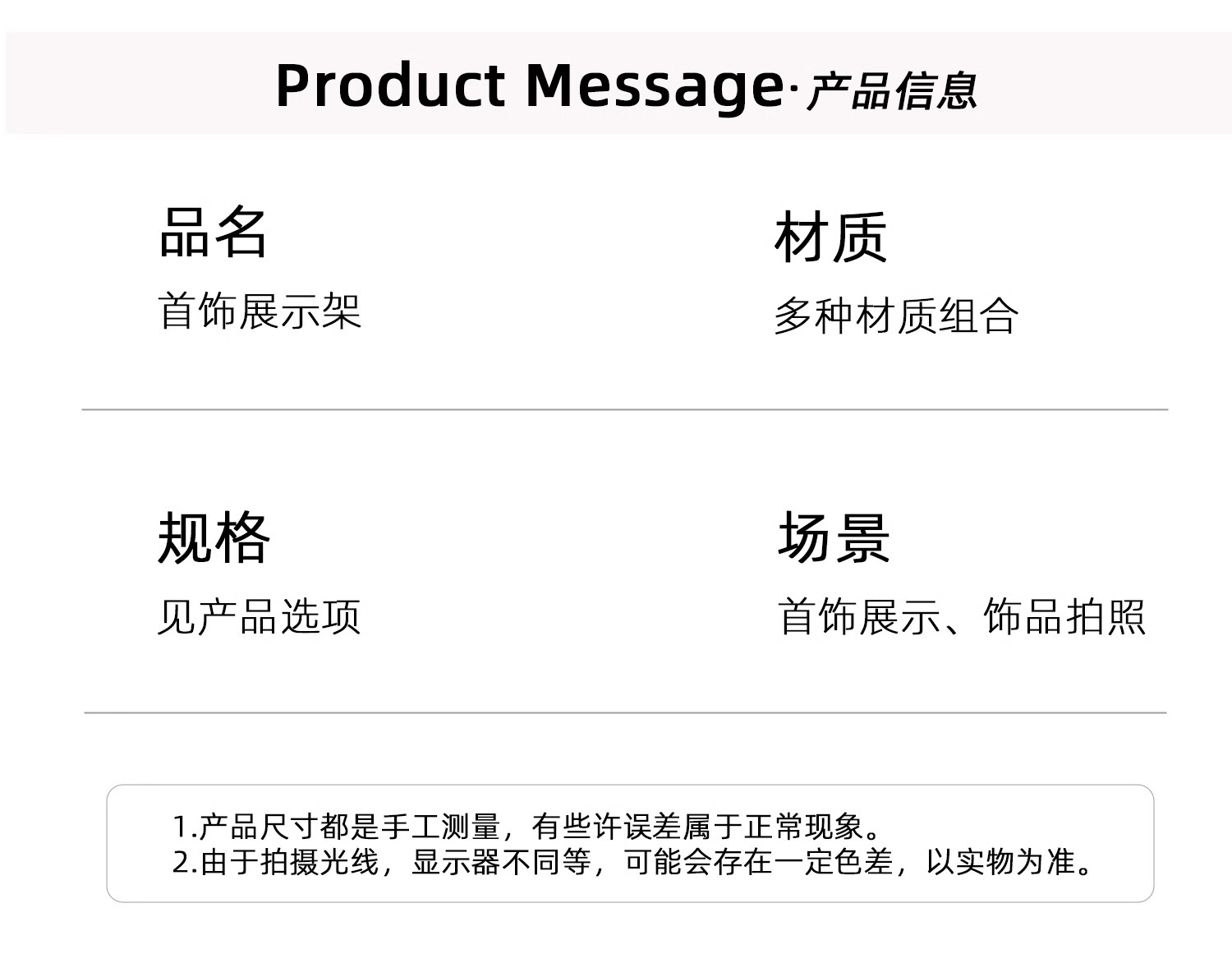 Product Message·产品信息

品名
首饰展示架

材质
多种材质组合

规格
见产品选项

场景
首饰展示、饰品拍照

1.产品尺寸都是手工测量，有些许误差属于正常现象。
2.由于拍摄光线，显示器不同等，可能会存在一定色差，以实物为准。