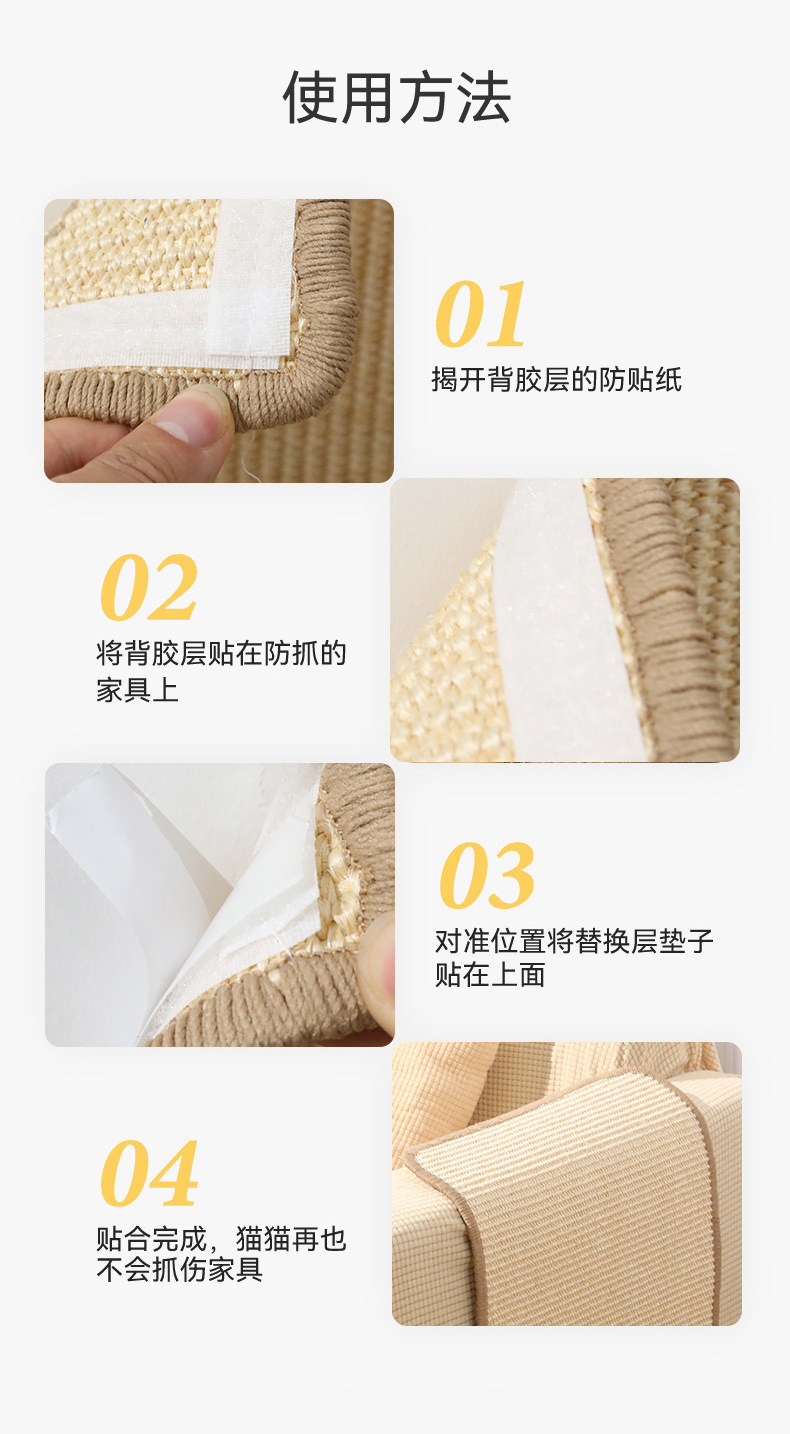 使用方法

01
揭开背胶层的防贴纸

02
将背胶层贴在防抓的家具上

03
对准位置将替换层垫子贴在上面

04
贴合完成，猫猫再也不会抓伤家具