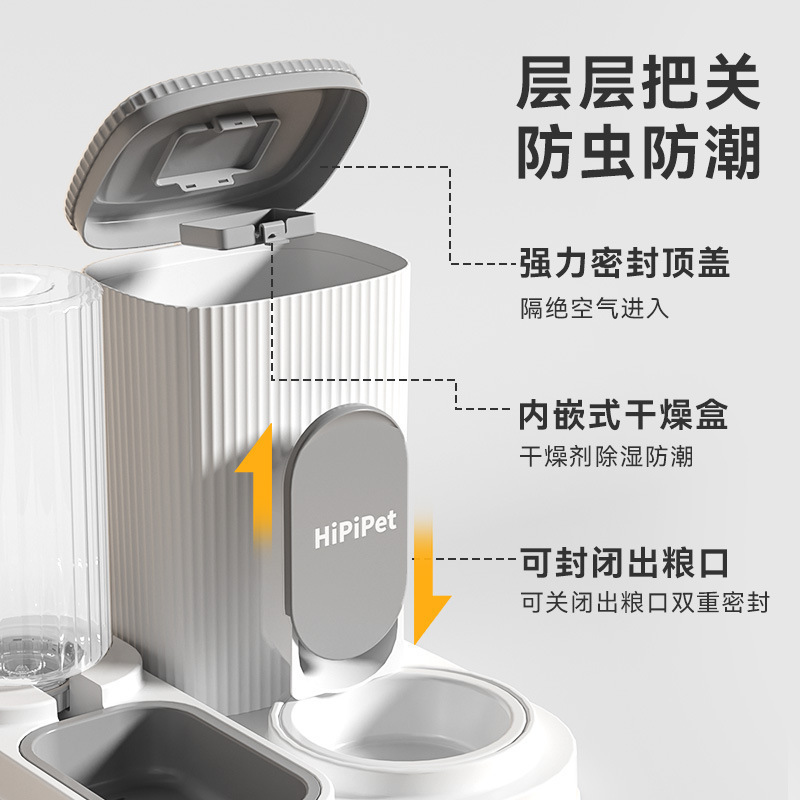 层层把关
防虫防潮

强力密封顶盖
隔绝空气进入

内嵌式干燥盒
干燥剂除湿防潮

HiPiPet

可封闭出粮口
可关闭出粮口双重密封