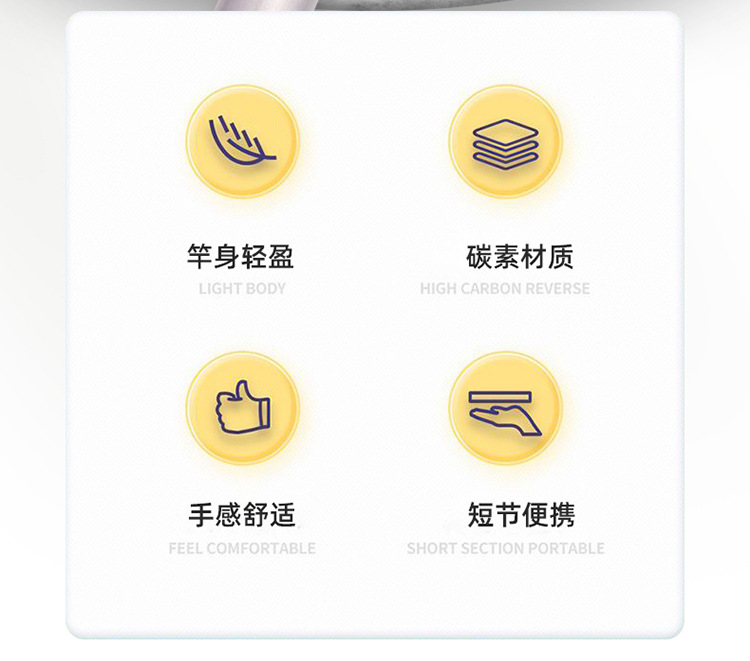 竿身轻盈
LIGHT BODY

碳素材质
HIGH CARBON REVERSE

手感舒适
FEEL COMFORTABLE

短节便携
SHORT SECTION PORTABLE