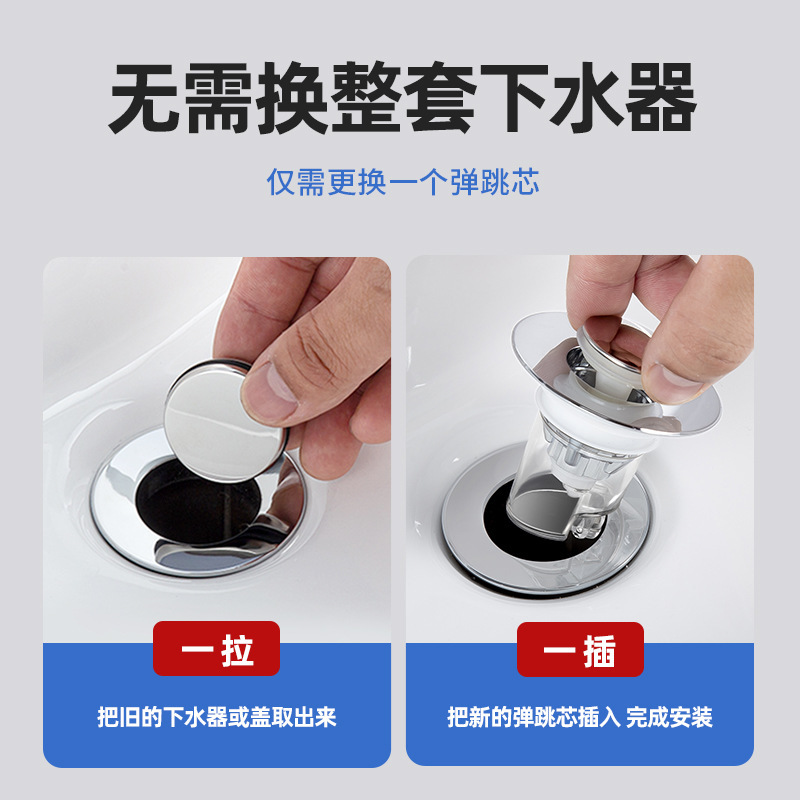 无需换整套下水器

仅需更换一个弹跳芯

一拉

把旧的下水器或盖取出来

一插

把新的弹跳芯插入 完成安装