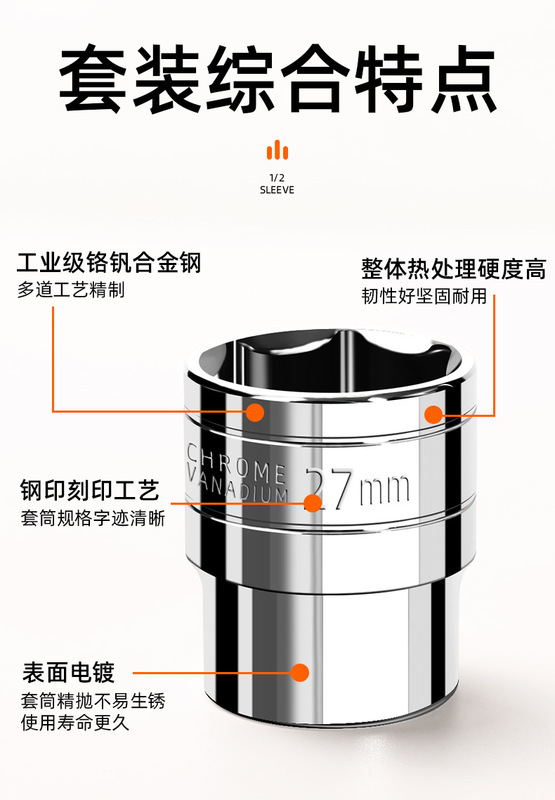 套装综合特点

1/2
SLEEVE

工业级铬钒合金钢
多道工艺精制

整体热处理硬度高
韧性好坚固耐用

CHROME
VANADIUM
27mm

钢印刻印工艺
套筒规格字迹清晰

表面电镀
套筒精抛不易生锈
使用寿命更久