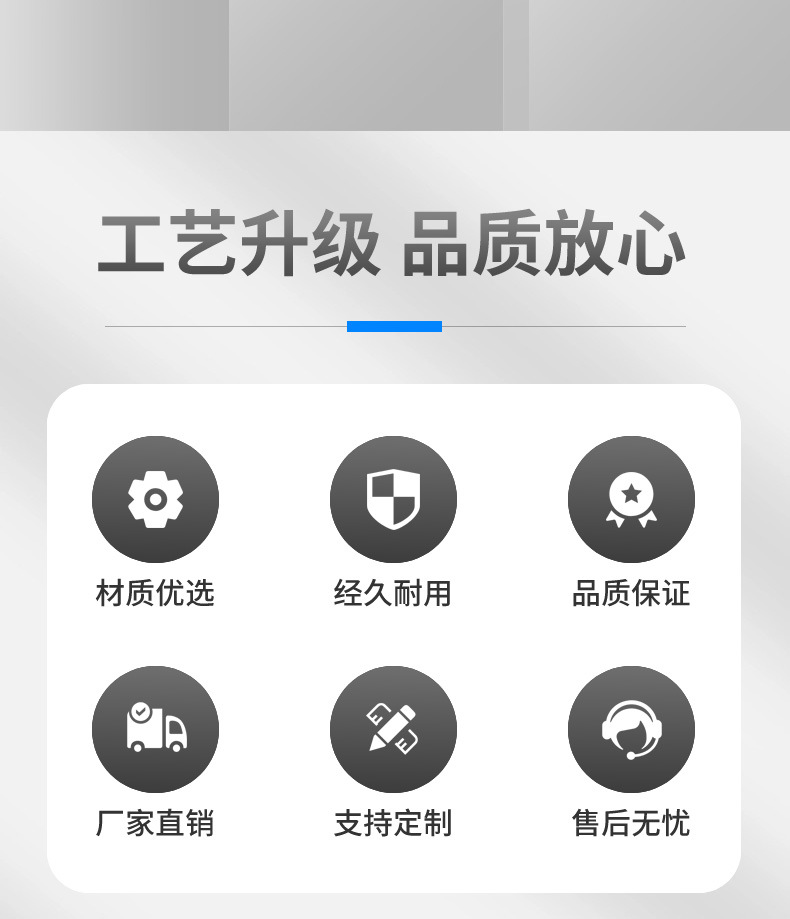 工艺升级 品质放心

材质优选

经久耐用

品质保证

厂家直销

支持定制

售后无忧