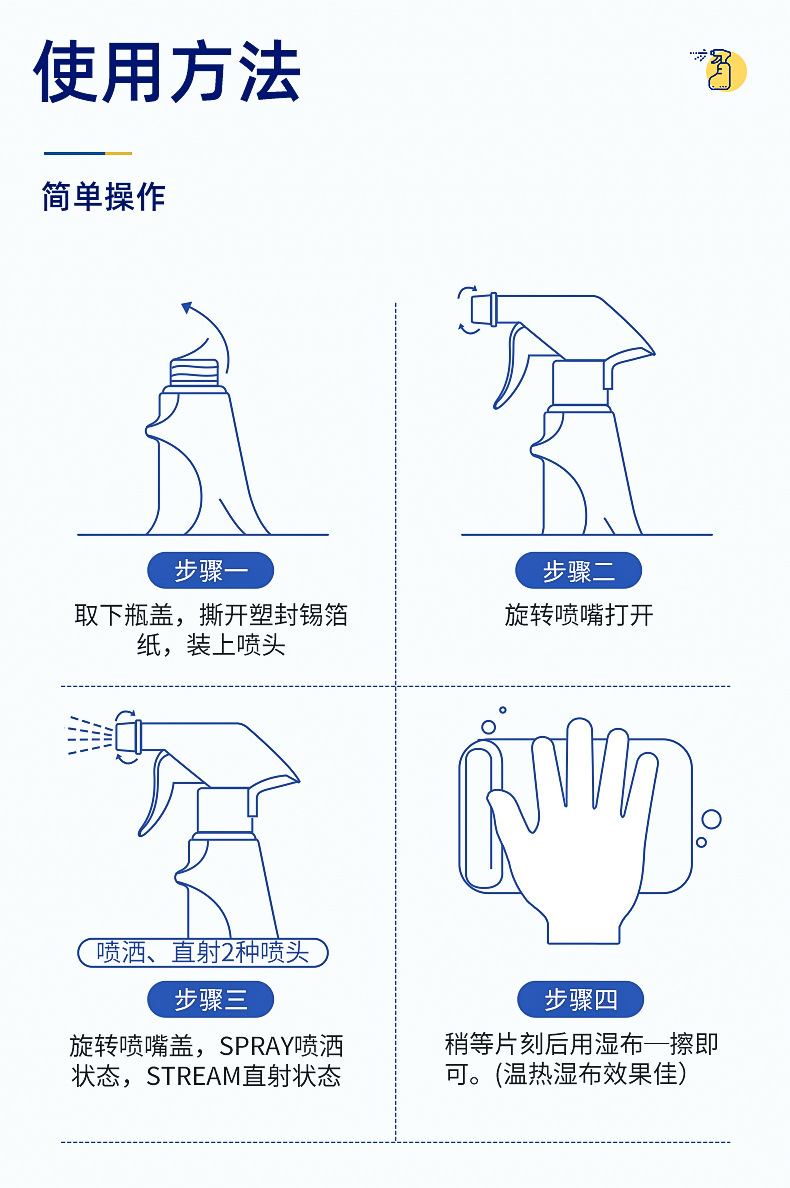 使用方法

简单操作

步骤一
取下瓶盖，撕开塑封锡箔纸，装上喷头

步骤二
旋转喷嘴打开

喷洒、直射2种喷头
步骤三
旋转喷嘴盖，SPRAY喷洒状态，STREAM直射状态

步骤四
稍等片刻后用湿布一擦即可。(温热湿布效果佳)