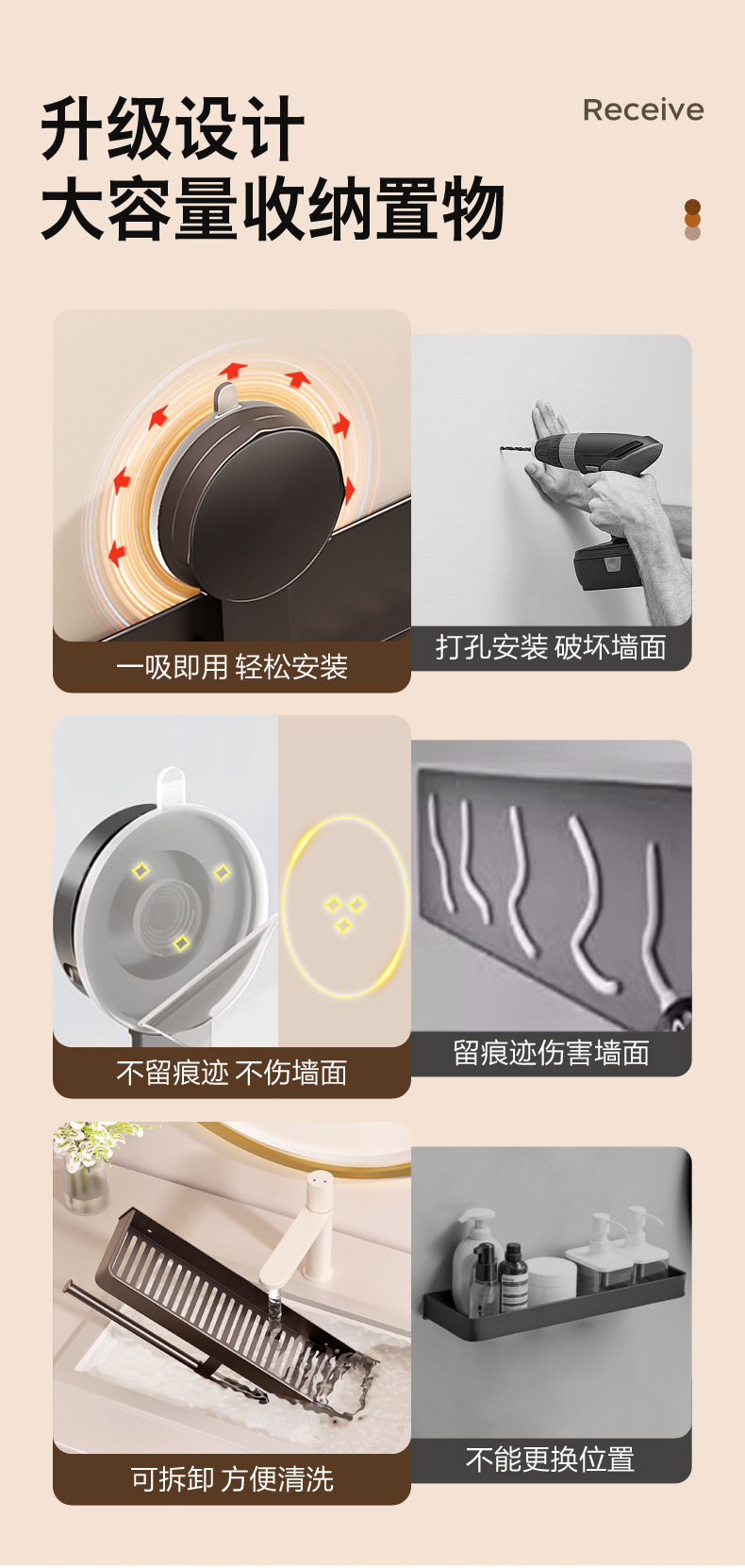 升级设计
大容量收纳置物

Receive

一吸即用 轻松安装

打孔安装 破坏墙面

不留痕迹 不伤墙面

留痕迹伤害墙面

可拆卸 方便清洗

不能更换位置