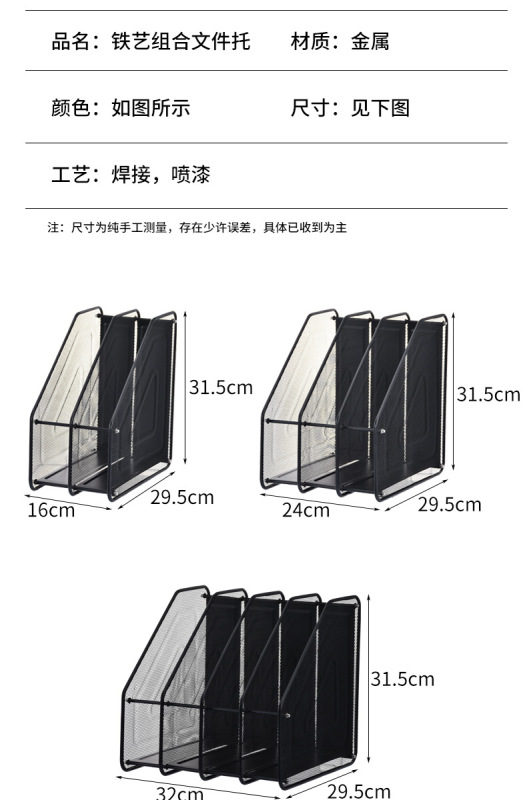 品名：铁艺组合文件托　　材质：金属

颜色：如图所示　　尺寸：见下图

工艺：焊接，喷漆

注：尺寸为纯手工测量，存在少许误差，具体已收到为主

31.5cm
16cm
29.5cm

31.5cm
24cm
29.5cm

31.5cm
32cm
29.5cm