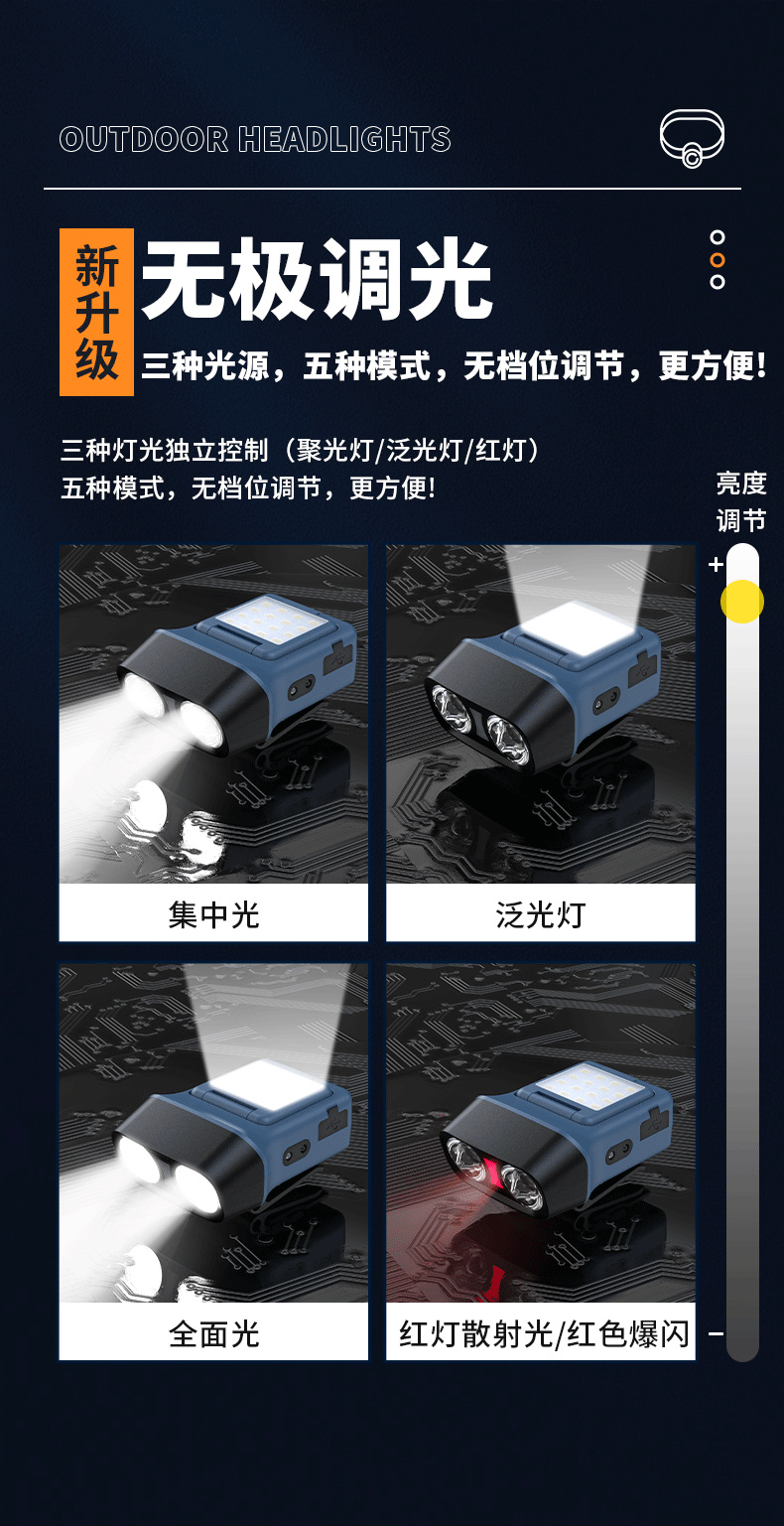 OUTDOOR HEADLIGHTS

新升级

无极调光

三种光源，五种模式，无档位调节，更方便！

三种灯光独立控制（聚光灯/泛光灯/红灯）
五种模式，无档位调节，更方便！

亮度调节

+

集中光

泛光灯

全面光

红灯散射光/红色爆闪

−