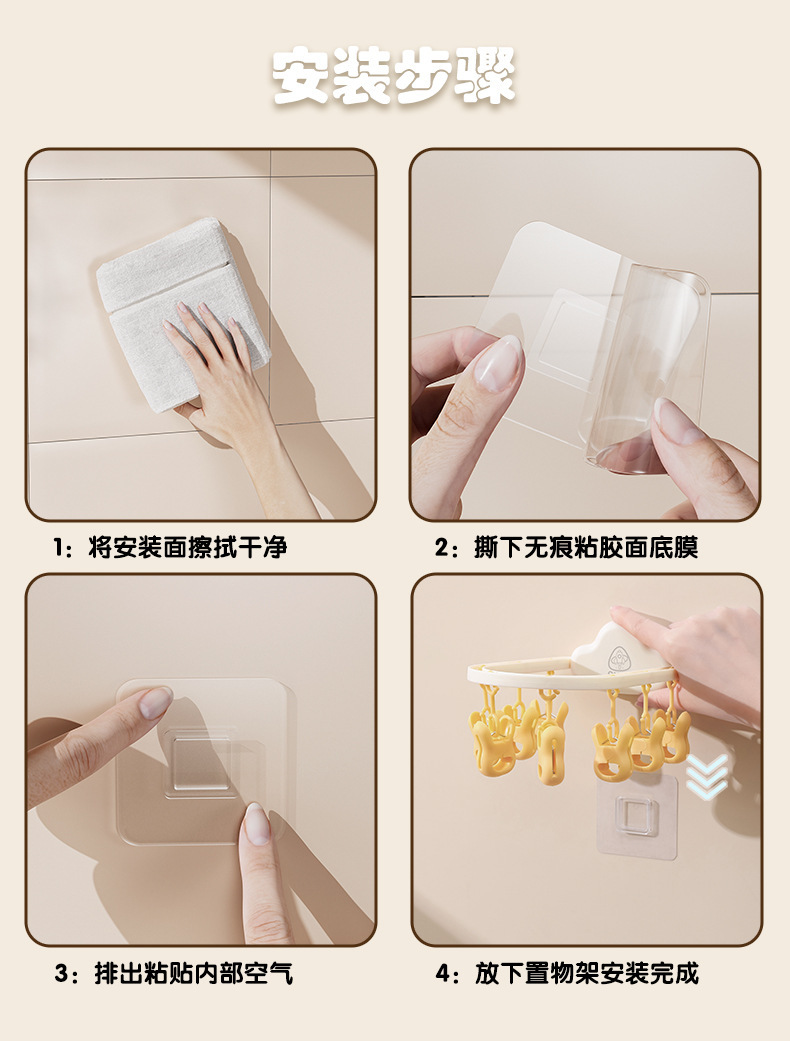 安装步骤

1：将安装面擦拭干净

2：撕下无痕粘胶面底膜

3：排出粘贴内部空气

4：放下置物架安装完成