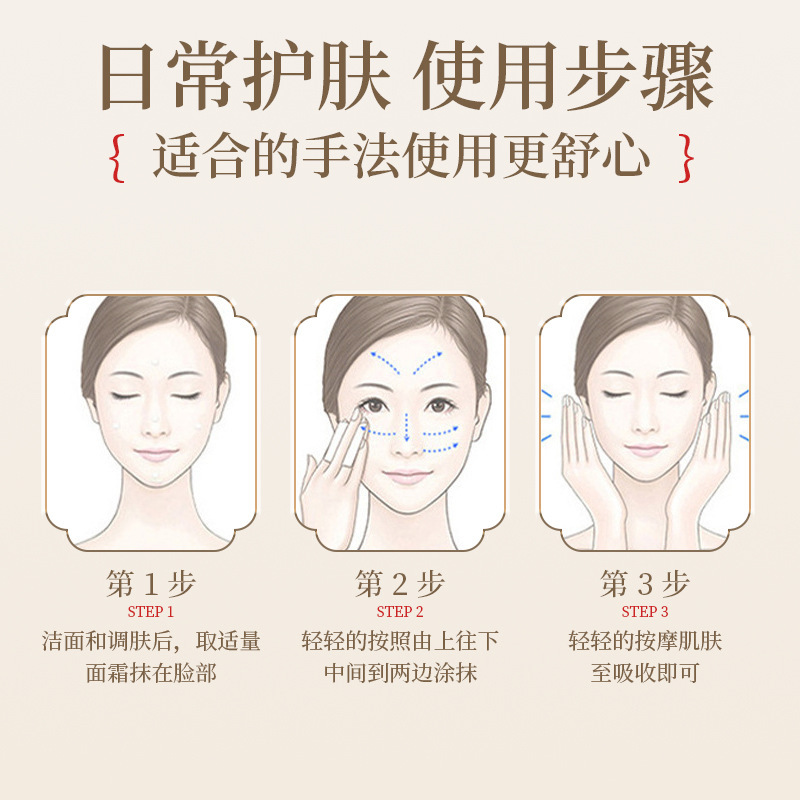 日常护肤 使用步骤

{ 适合的手法使用更舒心 }

第 1 步
STEP 1
洁面和调肤后，取适量面霜抹在脸部

第 2 步
STEP 2
轻轻的按照由上往下中间到两边涂抹

第 3 步
STEP 3
轻轻的按摩肌肤至吸收即可