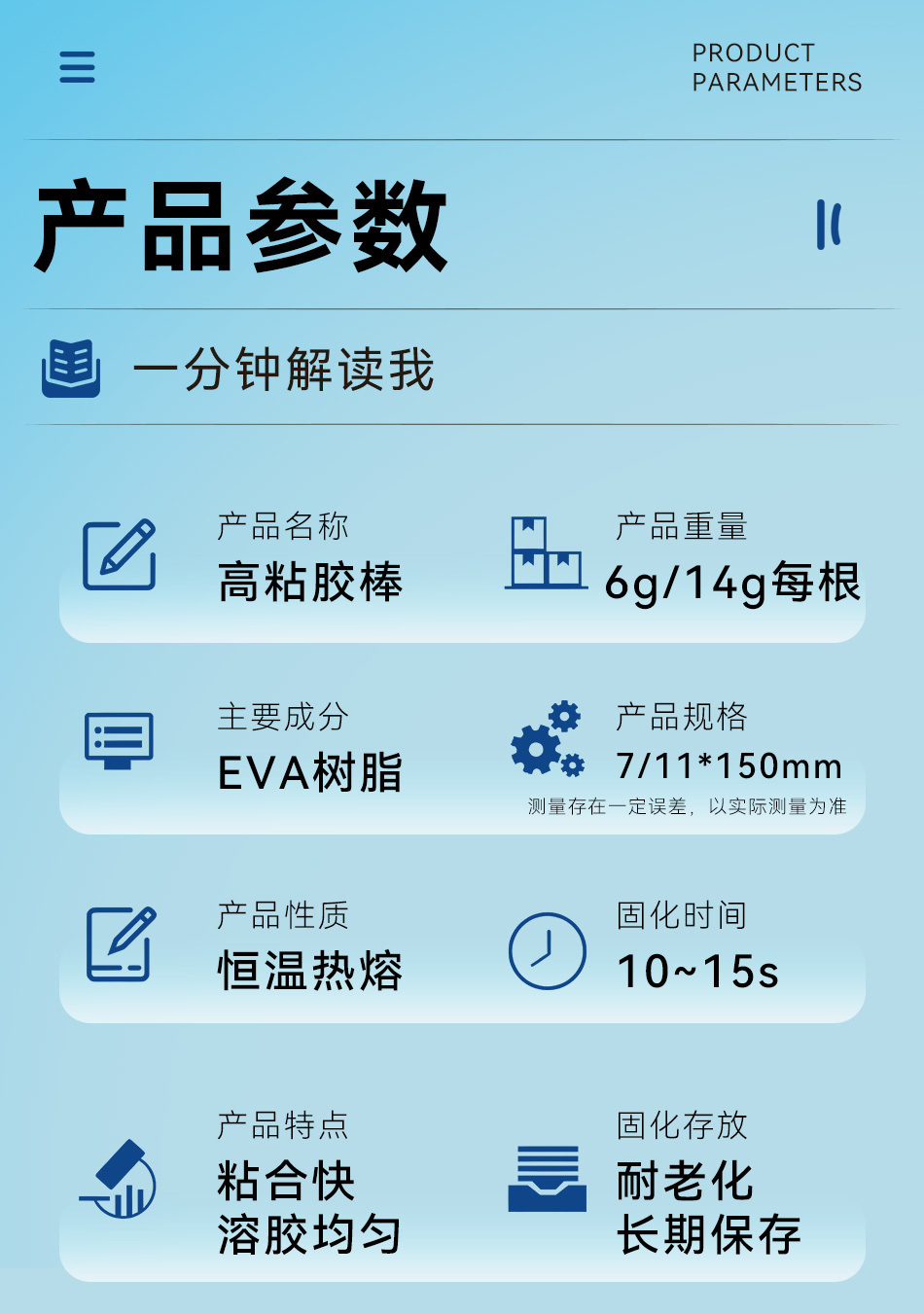 PRODUCT
PARAMETERS

产品参数

一分钟解读我

产品名称
高粘胶棒

产品重量
6g/14g每根

主要成分
EVA树脂

产品规格
7/11*150mm
测量存在一定误差，以实际测量为准

产品性质
恒温热熔

固化时间
10~15s

产品特点
粘合快
溶胶均匀

固化存放
耐老化
长期保存