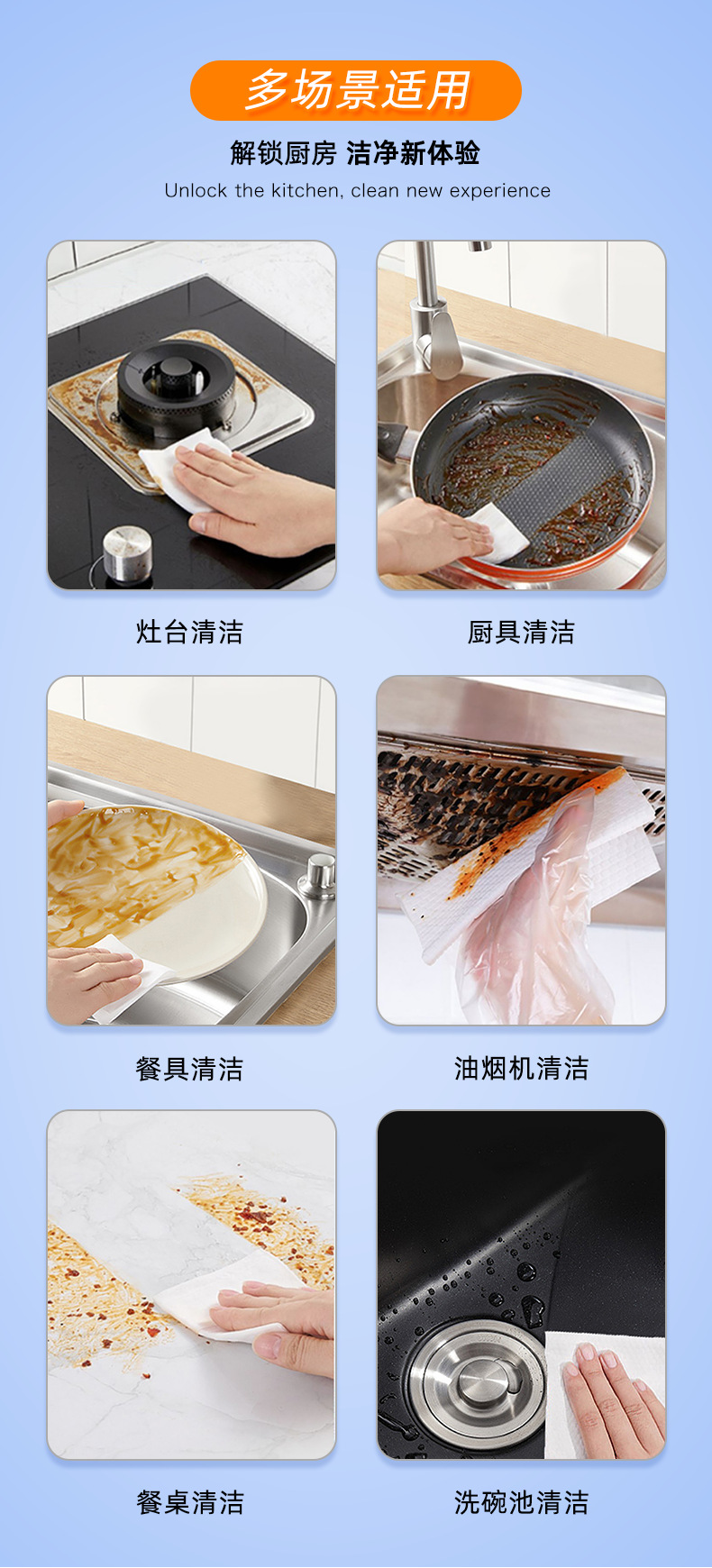 多场景适用

解锁厨房 洁净新体验

Unlock the kitchen, clean new experience

灶台清洁

厨具清洁

餐具清洁

油烟机清洁

餐桌清洁

洗碗池清洁