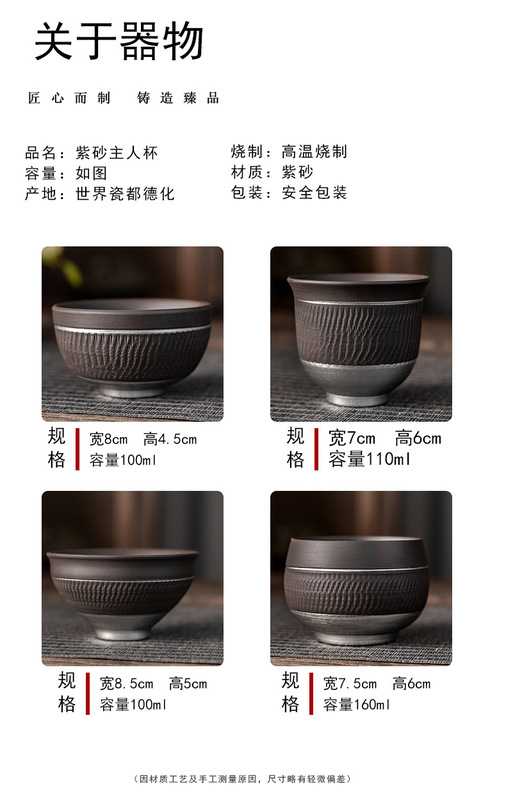 关于器物

匠心而制　铸造臻品

品名：紫砂主人杯
容量：如图
产地：世界瓷都德化

烧制：高温烧制
材质：紫砂
包装：安全包装

规格
宽8cm　高4.5cm
容量100ml

规格
宽7cm　高6cm
容量110ml

规格
宽8.5cm　高5cm
容量100ml

规格
宽7.5cm　高6cm
容量160ml

（因材质工艺及手工测量原因，尺寸略有轻微偏差）