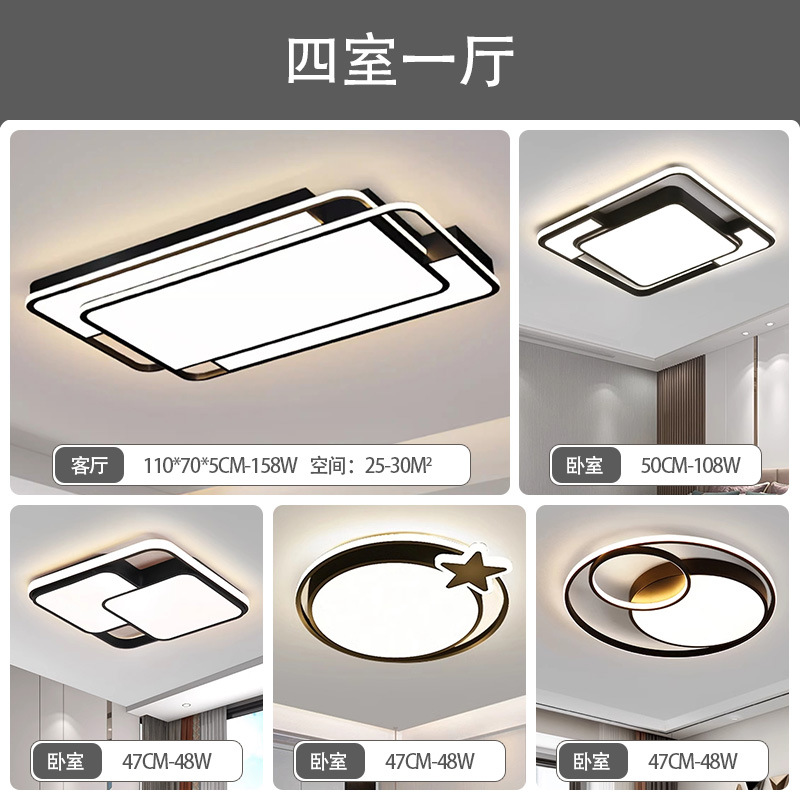 四室一厅

客厅 110*70*5CM-158W 空间：25-30M²

卧室 50CM-108W

卧室 47CM-48W

卧室 47CM-48W

卧室 47CM-48W