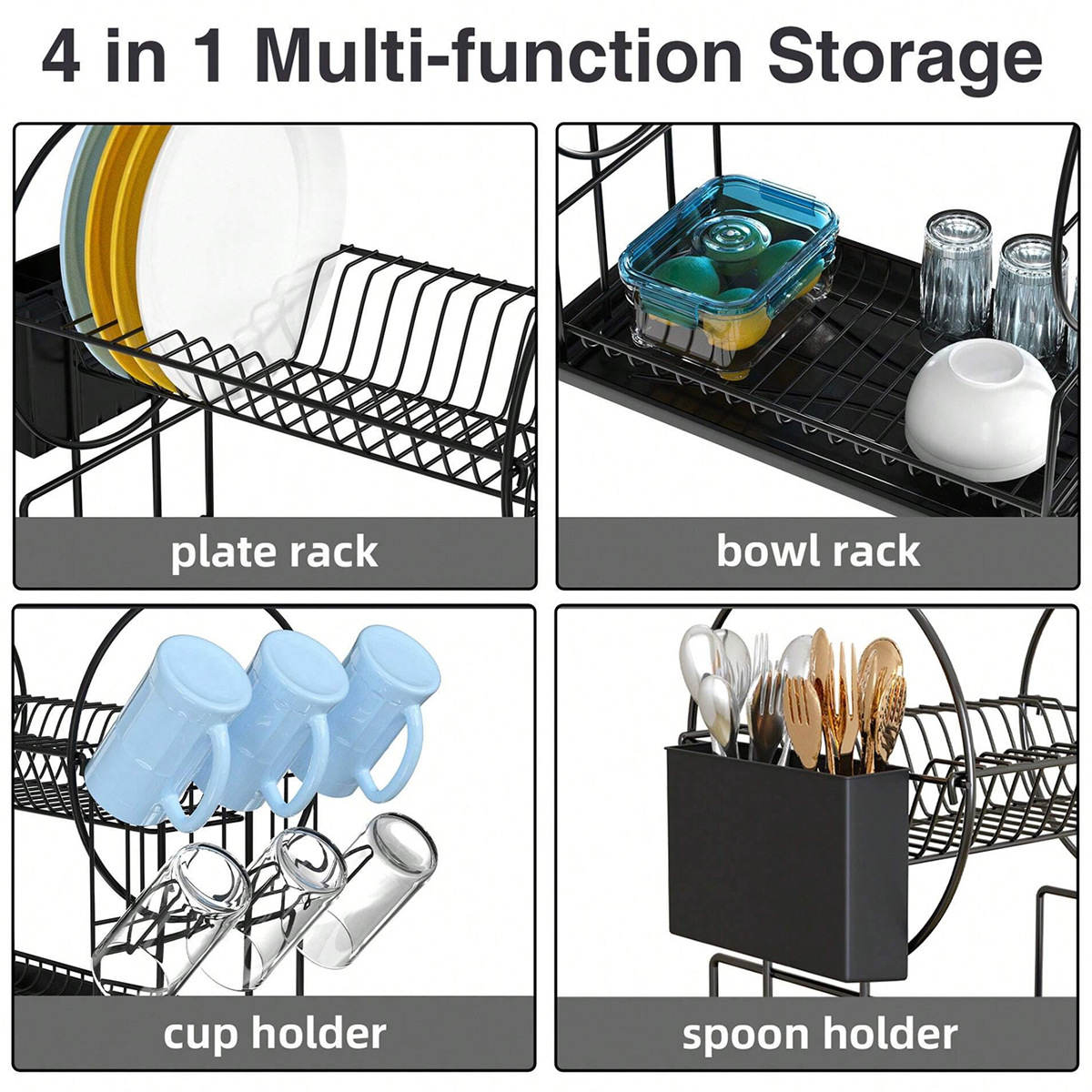 4 in 1 Multi-function Storage

plate rack

bowl rack

cup holder

spoon holder