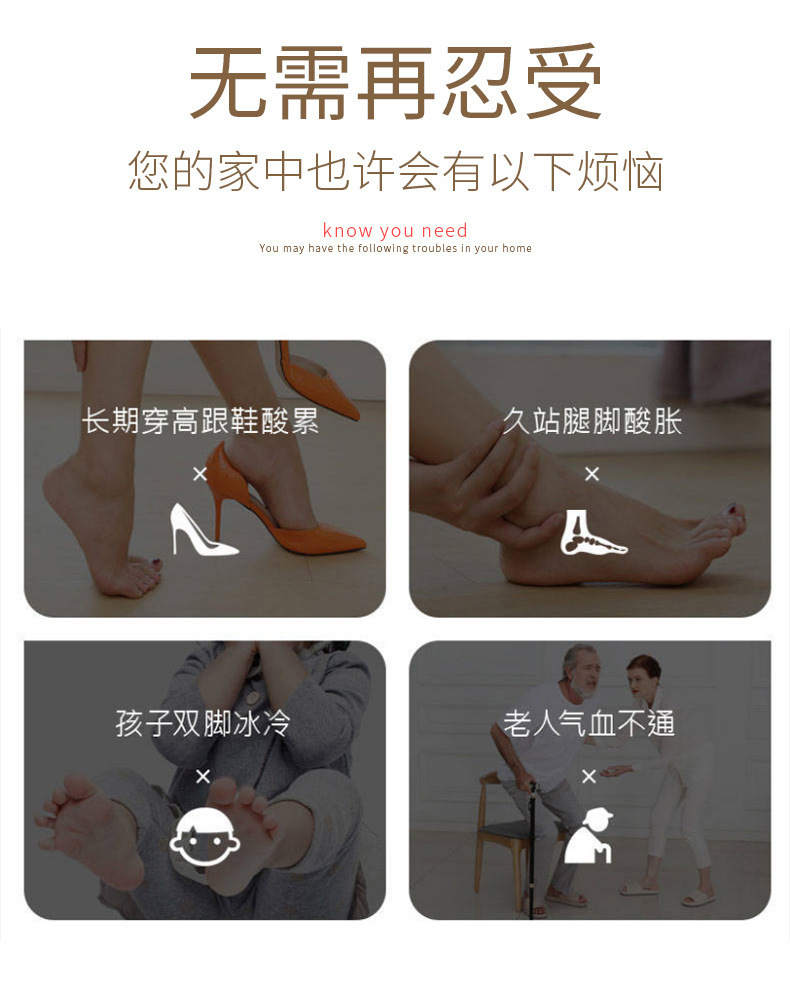 无需再忍受
您的家中也许会有以下烦恼

know you need
You may have the following troubles in your home

长期穿高跟鞋酸累
×

久站腿脚酸胀
×

孩子双脚冰冷
×

老人气血不通
×