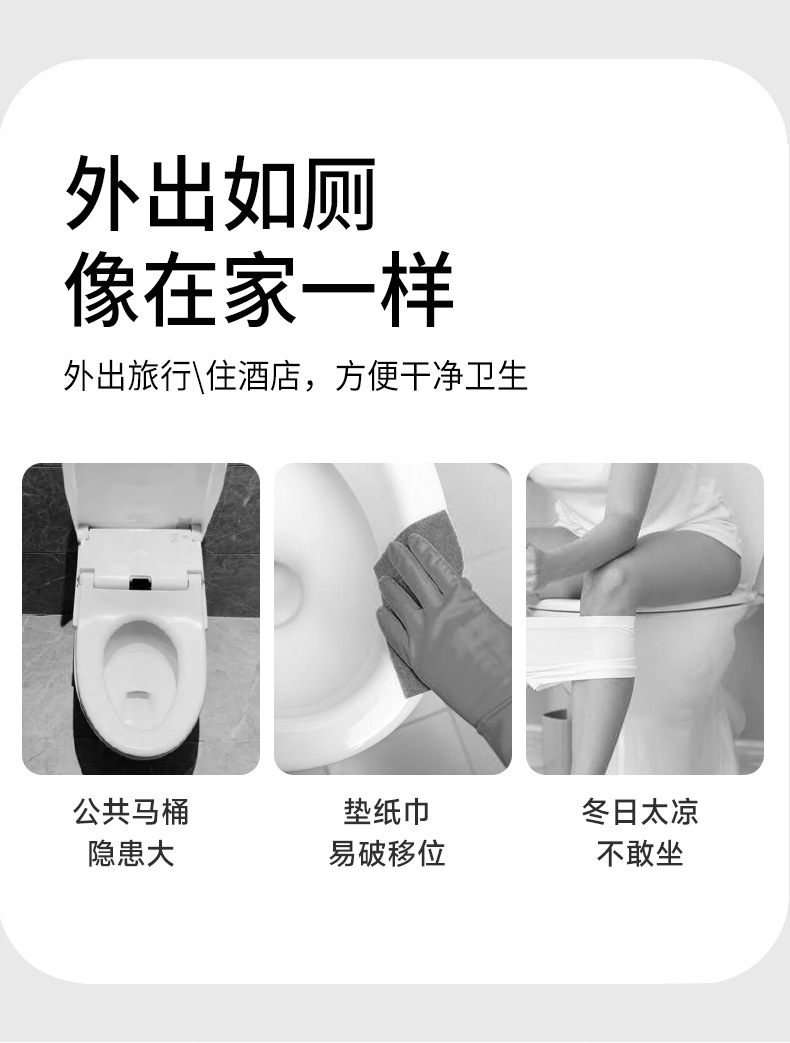 外出如厕
像在家一样

外出旅行\住酒店，方便干净卫生

公共马桶
隐患大

垫纸巾
易破移位

冬日太凉
不敢坐