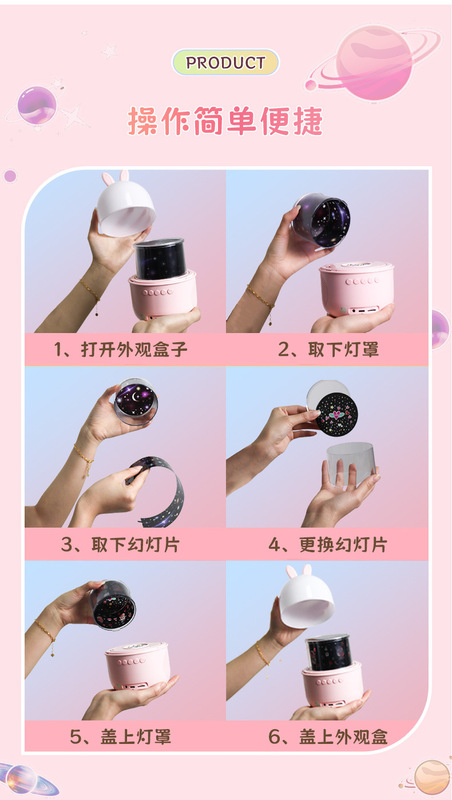 PRODUCT

操作简单便捷

1、打开外观盒子

2、取下灯罩

3、取下幻灯片

4、更换幻灯片

5、盖上灯罩

6、盖上外观盒